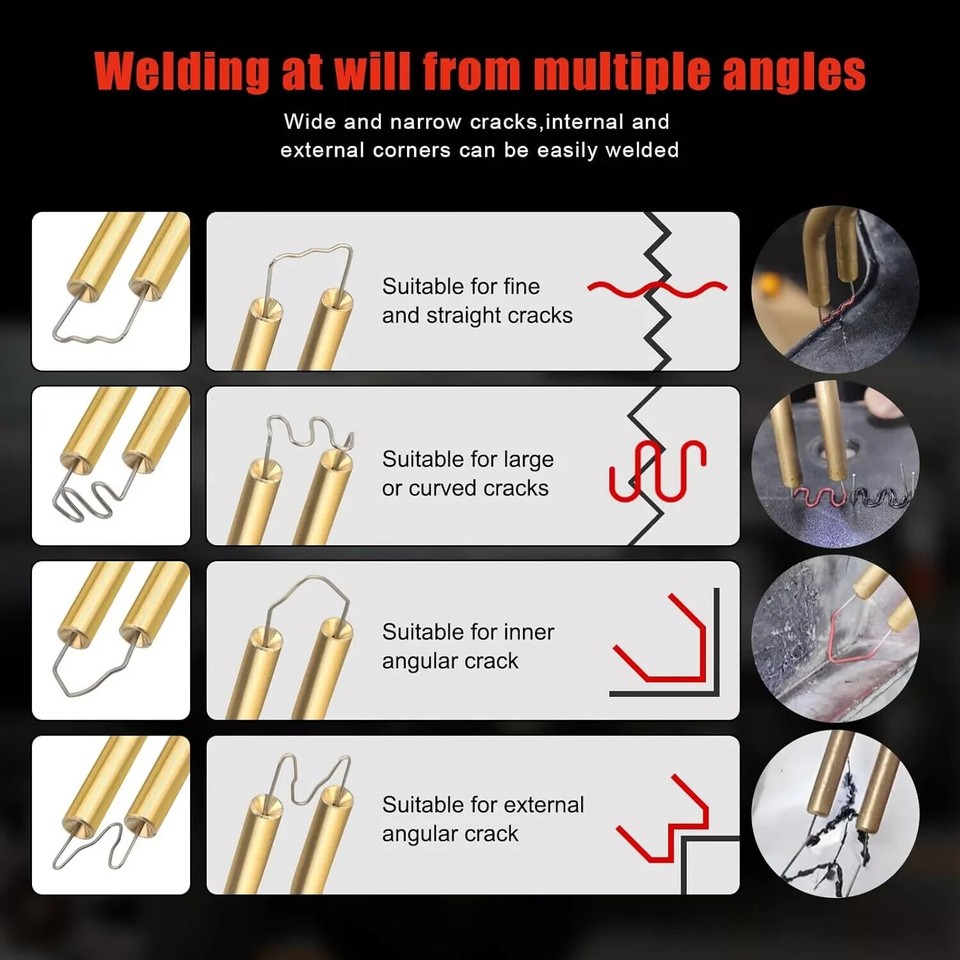 Welding at will from multiple angles

Wide and narrow cracks,internal and external corners can be easily welded

Suitable for fine and straight cracks

Suitable for large or curved cracks

Suitable for inner angular crack

Suitable for external angular crack