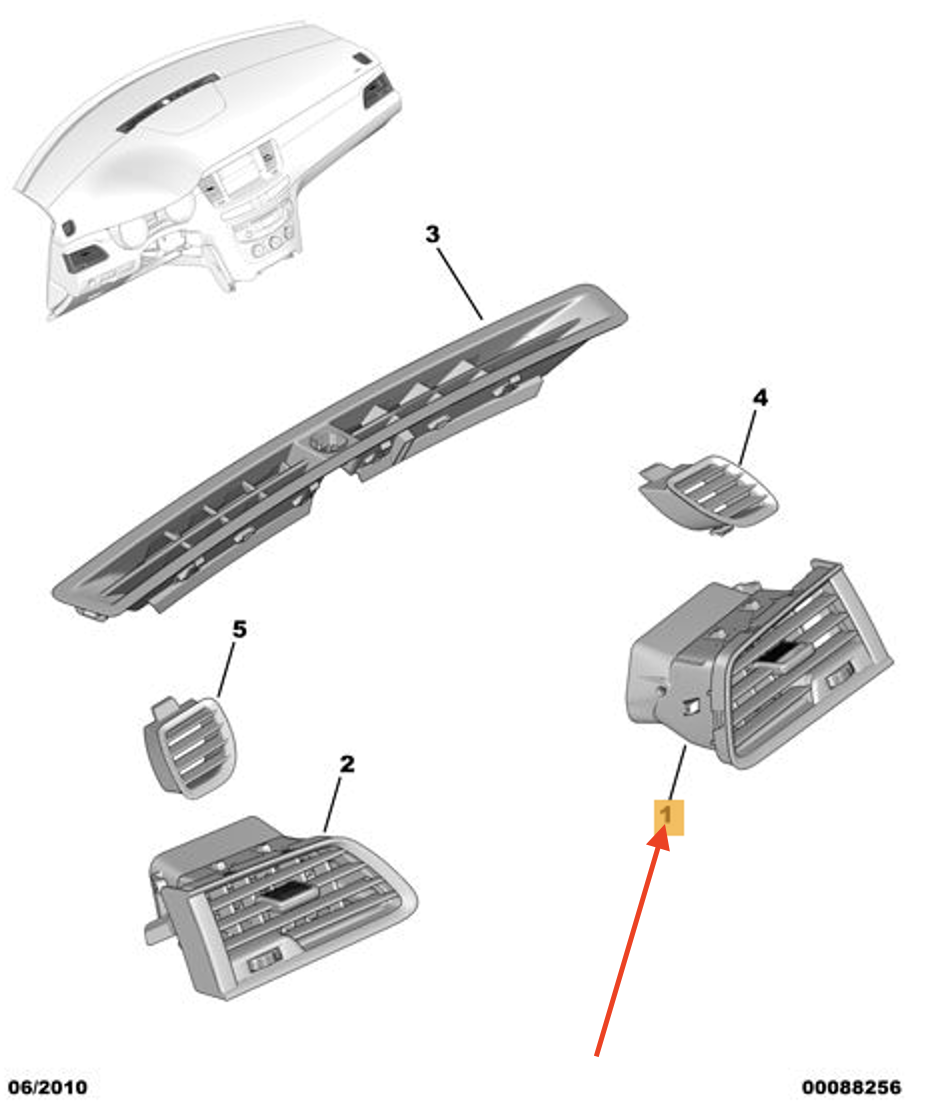 3

4

5

2

1

06/2010

00088256