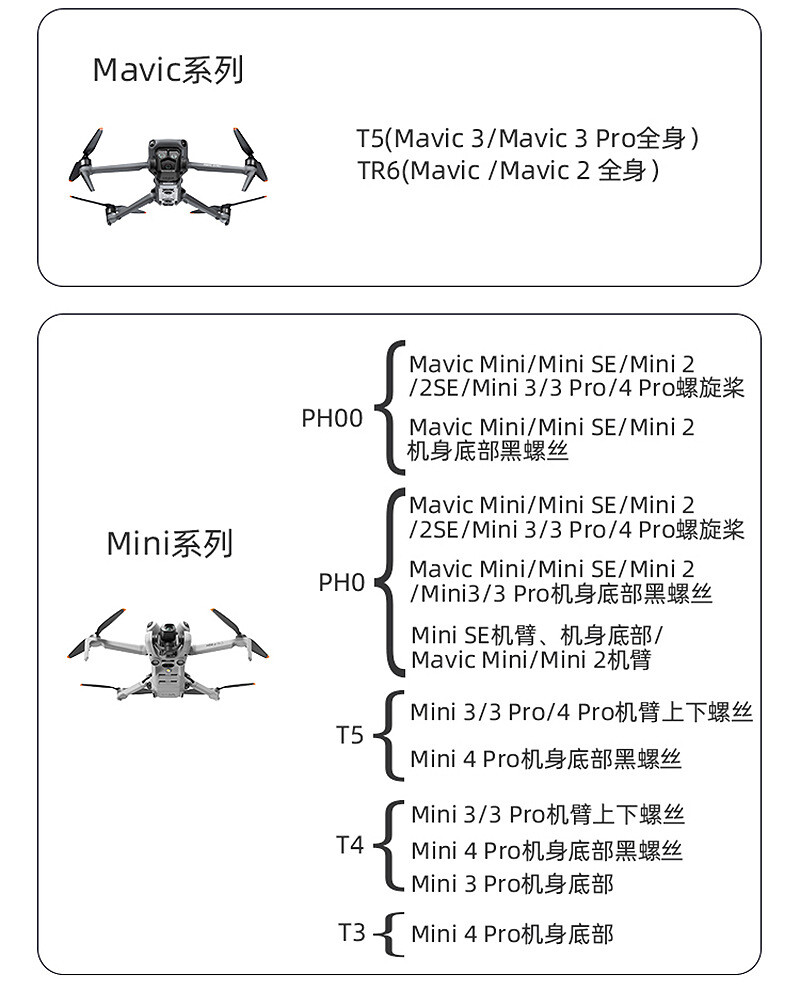 Mavic系列

T5(Mavic 3/Mavic 3 Pro全身)
TR6(Mavic /Mavic 2 全身)

Mini系列

PH00

Mavic Mini/Mini SE/Mini 2 /2SE/Mini 3/3 Pro/4 Pro螺旋桨

Mavic Mini/Mini SE/Mini 2 机身底部黑螺丝

PH0

Mavic Mini/Mini SE/Mini 2 /2SE/Mini 3/3 Pro/4 Pro螺旋桨

Mavic Mini/Mini SE/Mini 2 /Mini3/3 Pro机身底部黑螺丝

Mini SE机臂、机身底部/ Mavic Mini/Mini 2机臂

T5

Mini 3/3 Pro/4 Pro机臂上下螺丝

Mini 4 Pro机身底部黑螺丝

T4

Mini 3/3 Pro机臂上下螺丝
Mini 4 Pro机身底部黑螺丝
Mini 3 Pro机身底部

T3

Mini 4 Pro机身底部