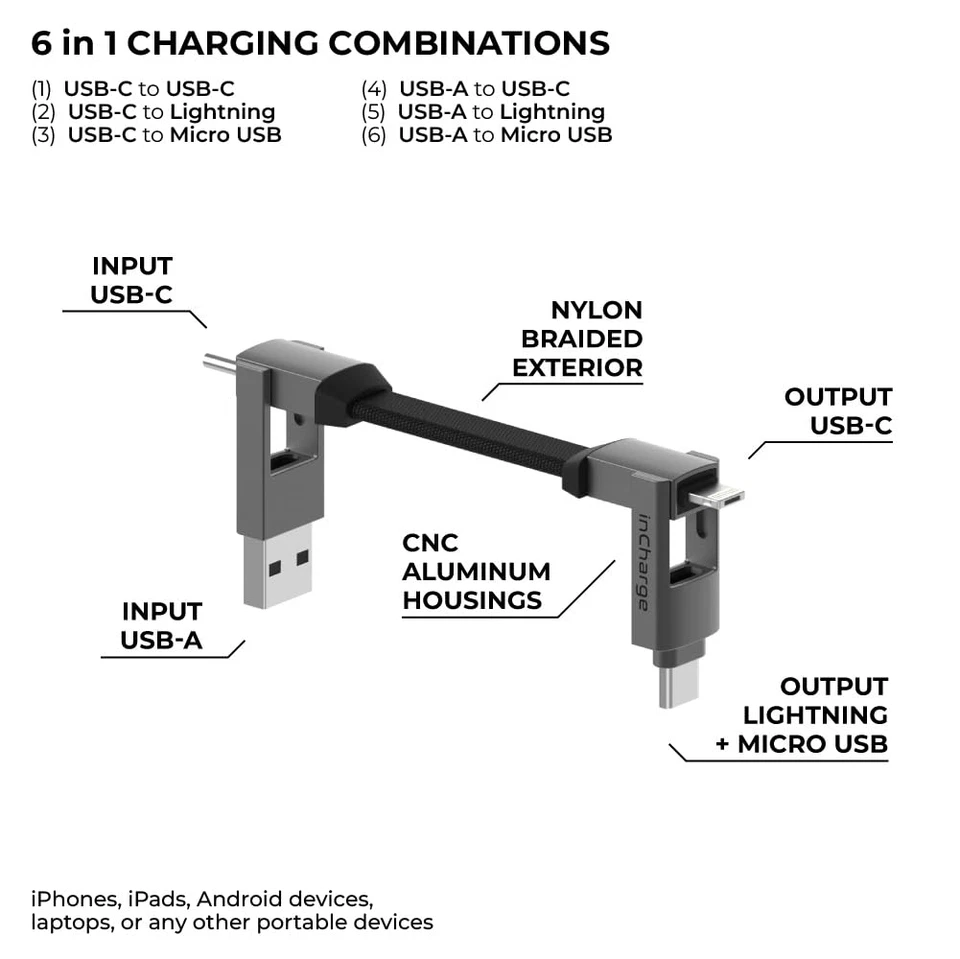 6 in 1 CHARGING COMBINATIONS

(1) USB-C to USB-C
(2) USB-C to Lightning
(3) USB-C to Micro USB

(4) USB-A to USB-C
(5) USB-A to Lightning
(6) USB-A to Micro USB

INPUT
USB-C

NYLON
BRAIDED
EXTERIOR

OUTPUT
USB-C

CNC
ALUMINUM
HOUSINGS

inCharge

INPUT
USB-A

OUTPUT
LIGHTNING
+ MICRO USB

iPhones, iPads, Android devices, laptops, or any other portable devices