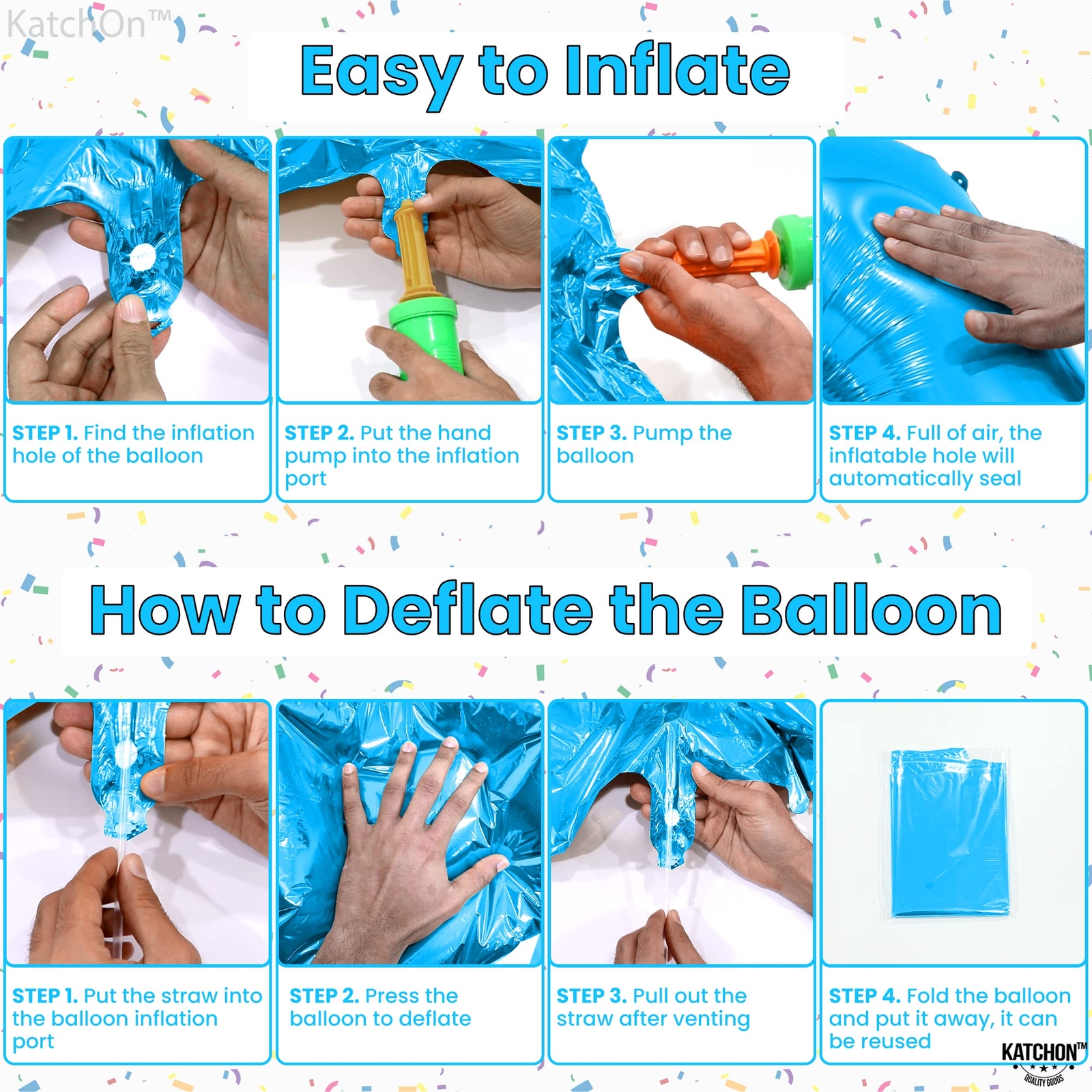 KatchOn™

Easy to Inflate

STEP 1. Find the inflation hole of the balloon

STEP 2. Put the hand pump into the inflation port

STEP 3. Pump the balloon

STEP 4. Full of air, the inflatable hole will automatically seal

How to Deflate the Balloon

STEP 1. Put the straw into the balloon inflation port

STEP 2. Press the balloon to deflate

STEP 3. Pull out the straw after venting

STEP 4. Fold the balloon and put it away, it can be reused

KATCHON™
QUALITY GOODS