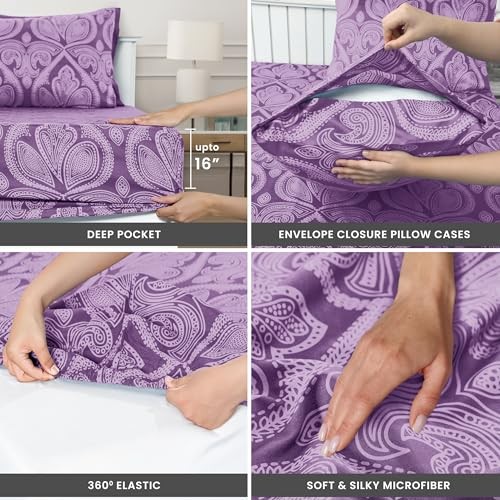 upto
16"

DEEP POCKET

ENVELOPE CLOSURE PILLOW CASES

360º ELASTIC

SOFT & SILKY MICROFIBER