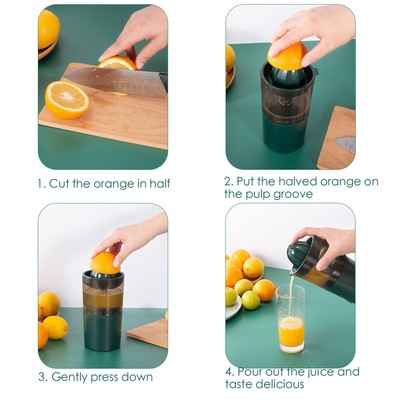 1. Cut the orange in half

2. Put the halved orange on the pulp groove

3. Gently press down

4. Pour out the juice and taste delicious