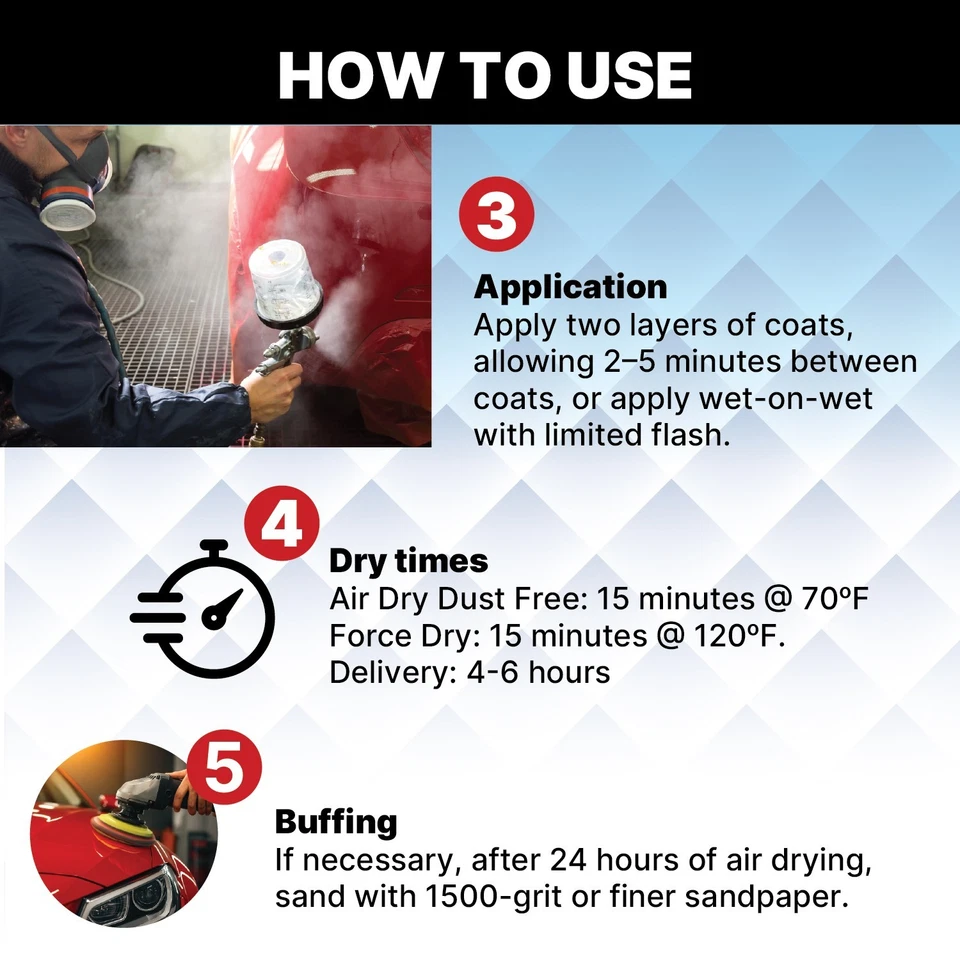 HOW TO USE

3

Application
Apply two layers of coats, allowing 2–5 minutes between coats, or apply wet-on-wet with limited flash.

4

Dry times
Air Dry Dust Free: 15 minutes @ 70ºF
Force Dry: 15 minutes @ 120ºF.
Delivery: 4-6 hours

5

Buffing
If necessary, after 24 hours of air drying, sand with 1500-grit or finer sandpaper.