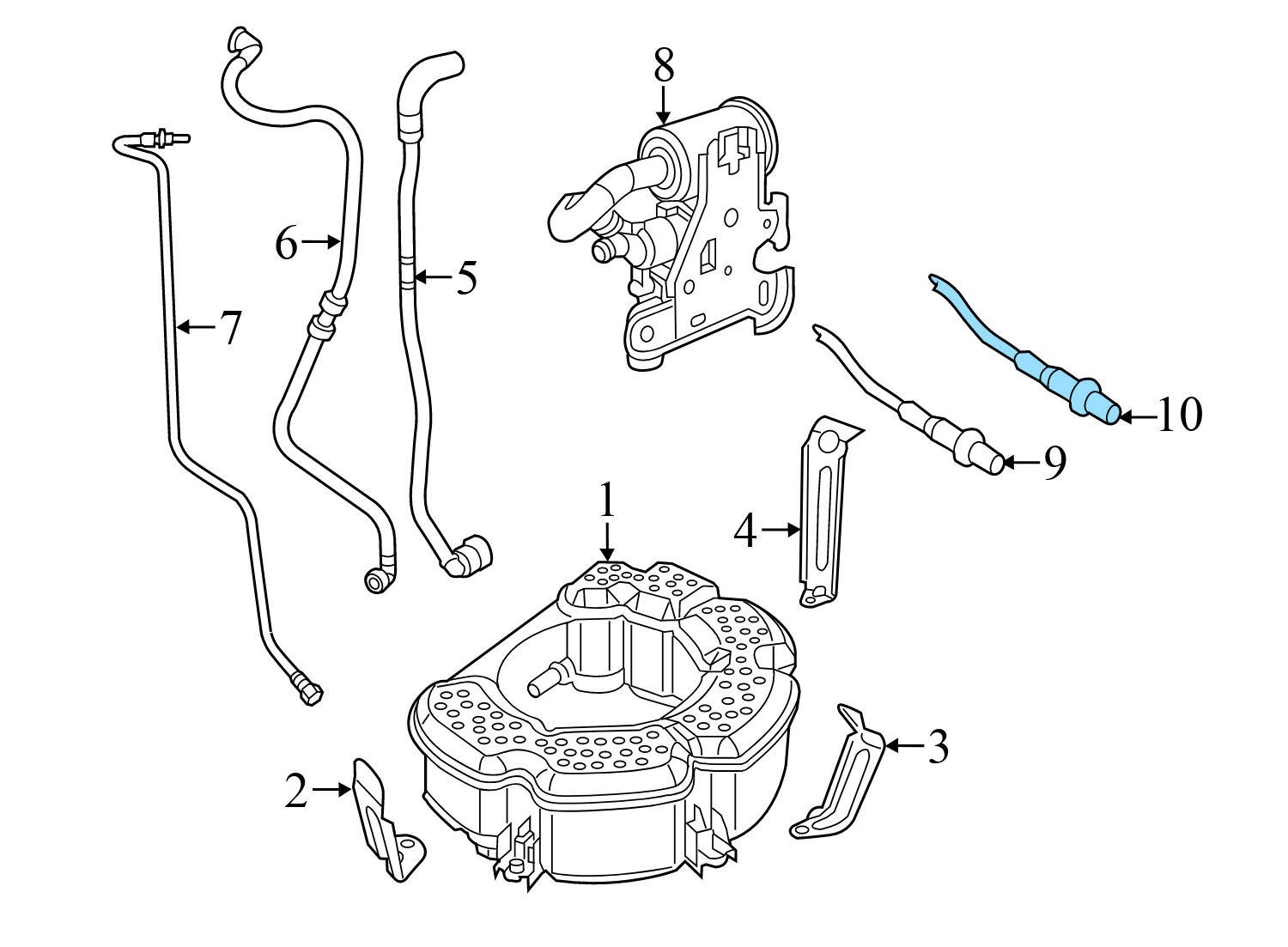 8
6
5
7
10
9
1
4
3
2