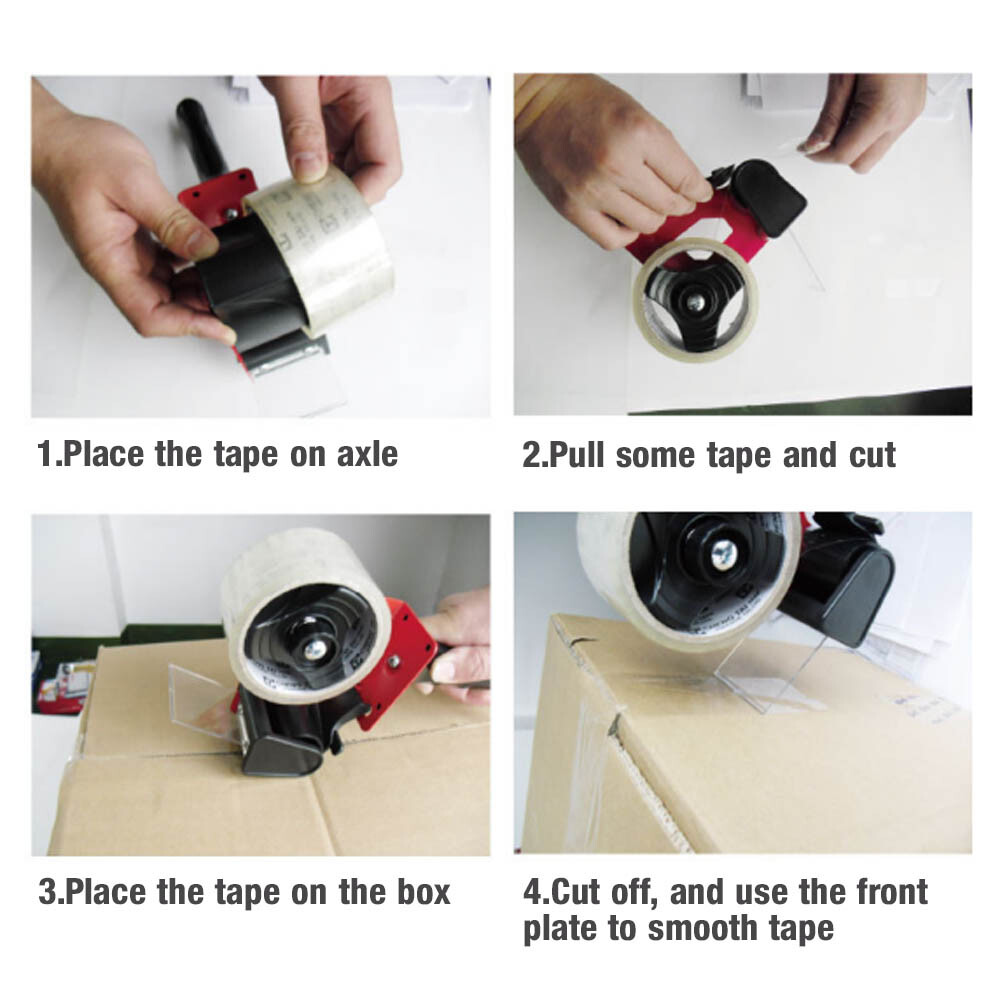 1.Place the tape on axle

2.Pull some tape and cut

3.Place the tape on the box

4.Cut off, and use the front plate to smooth tape