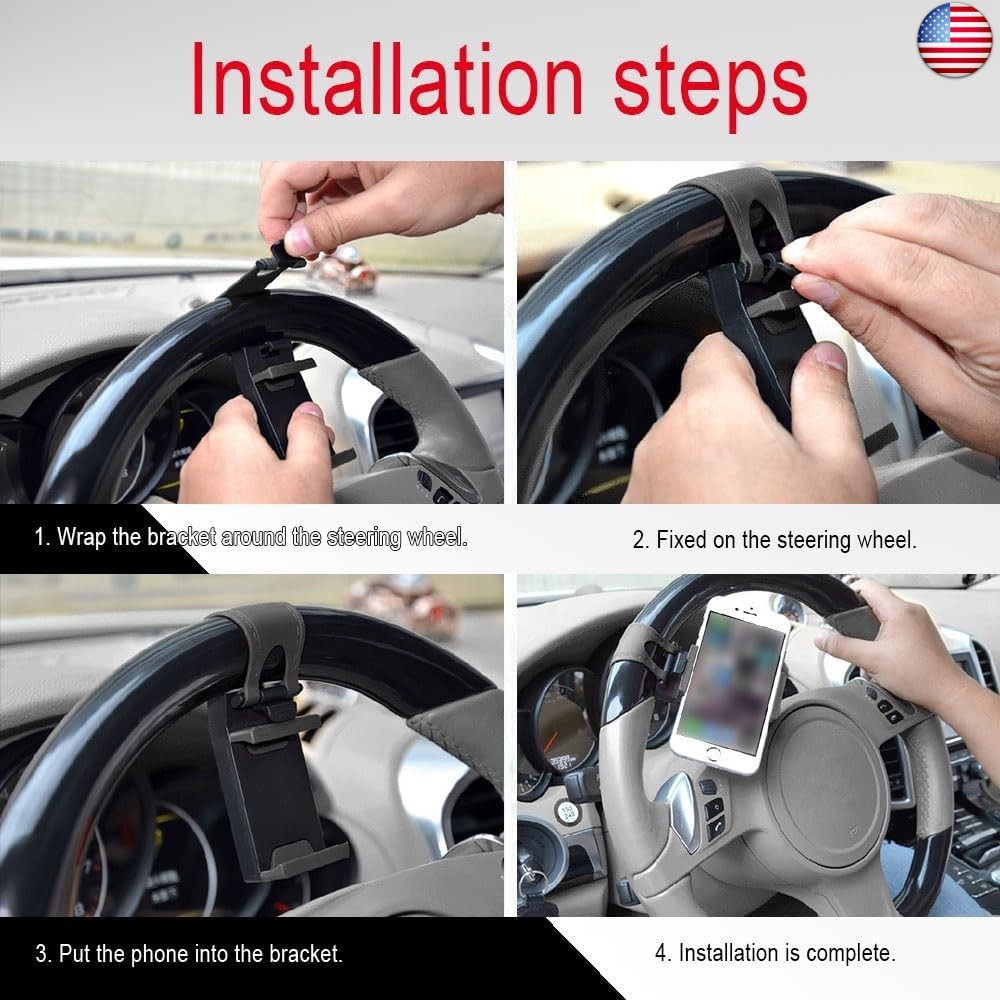 Installation steps

1. Wrap the bracket around the steering wheel.

2. Fixed on the steering wheel.

3. Put the phone into the bracket.

4. Installation is complete.