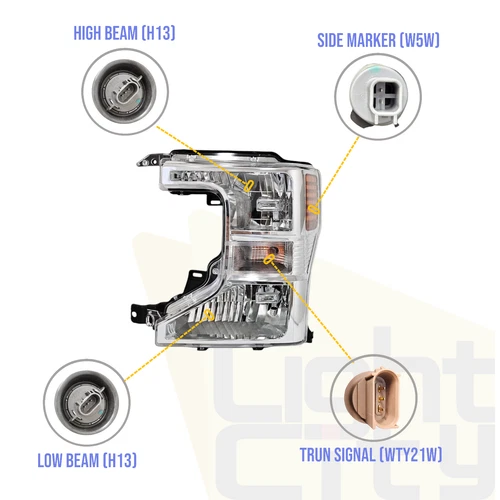 HIGH BEAM (H13)

SIDE MARKER (W5W)

LOW BEAM (H13)

TRUN SIGNAL (WTY21W)

Light City