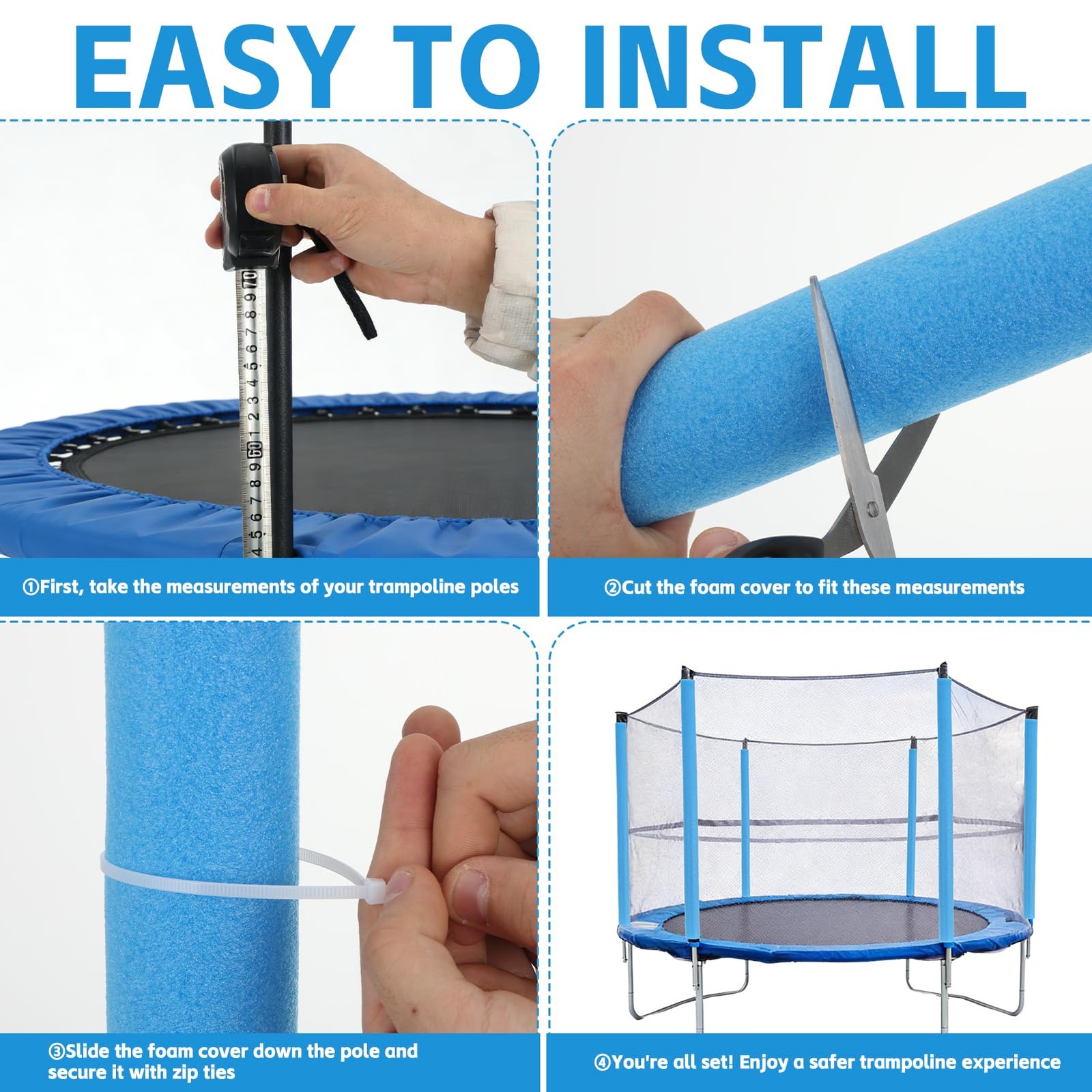 EASY TO INSTALL

①First, take the measurements of your trampoline poles

②Cut the foam cover to fit these measurements

③Slide the foam cover down the pole and secure it with zip ties

④You're all set! Enjoy a safer trampoline experience