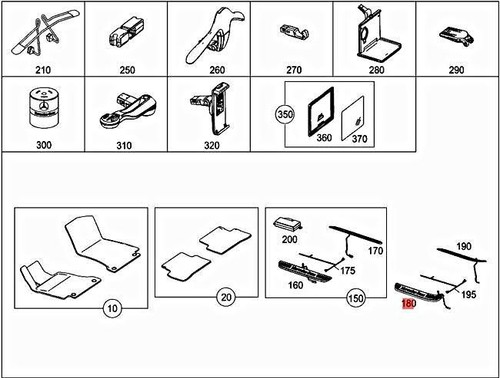 210
250
260
270
280
290
300
310
320
350
360
370
10
20
200
170
175
160
150
190
195
180