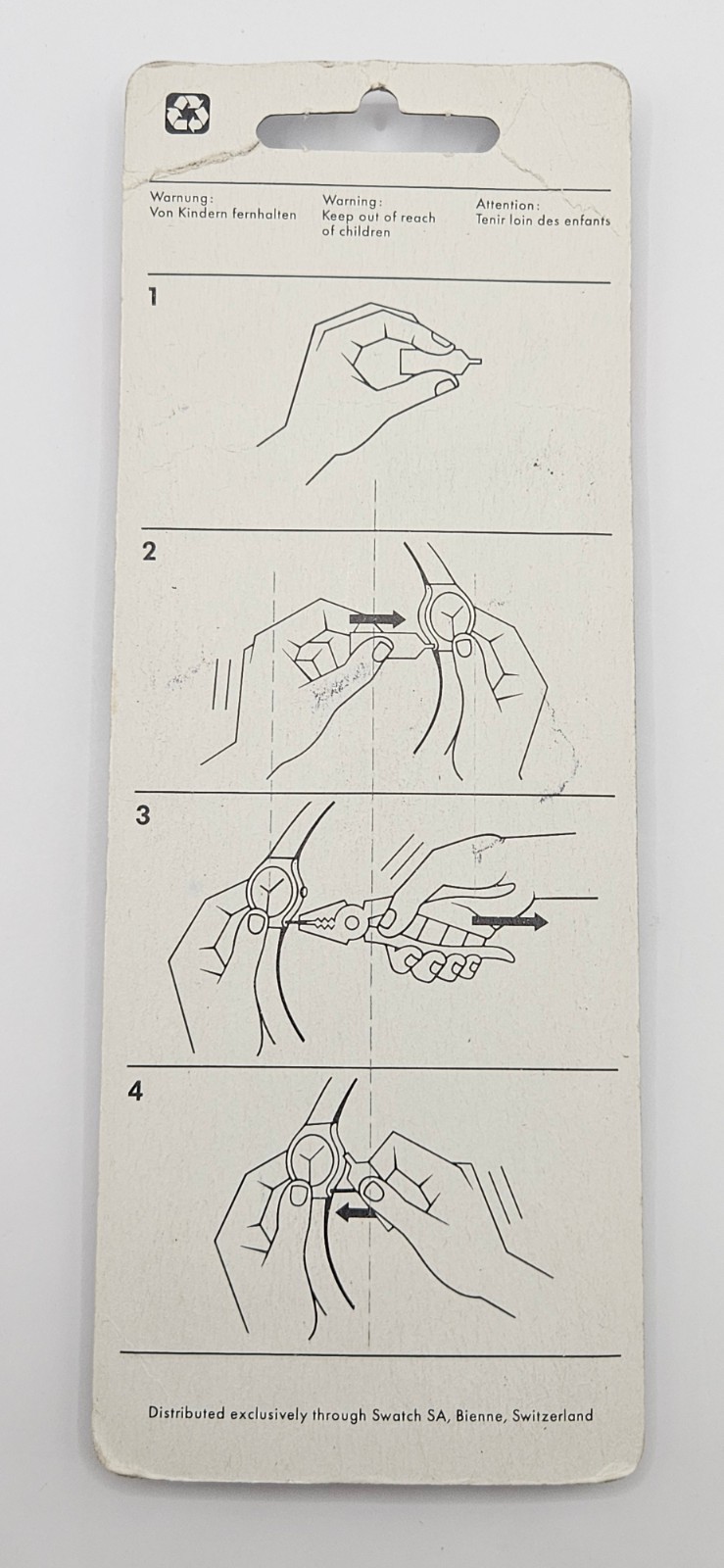 Warnung:
Von Kindern fernhalten

Warning:
Keep out of reach of children

Attention:
Tenir loin des enfants

1

2

3

4

Distributed exclusively through Swatch SA, Bienne, Switzerland