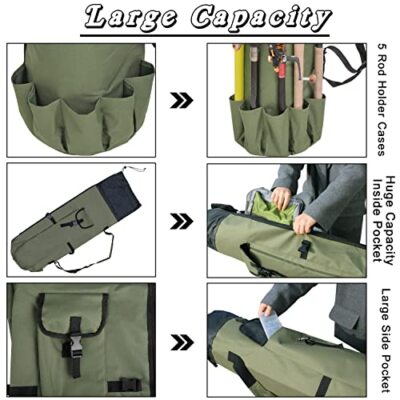 Large Capacity

5 Rod Holder Cases

Huge Capacity Inside Pocket

Large Side Pocket