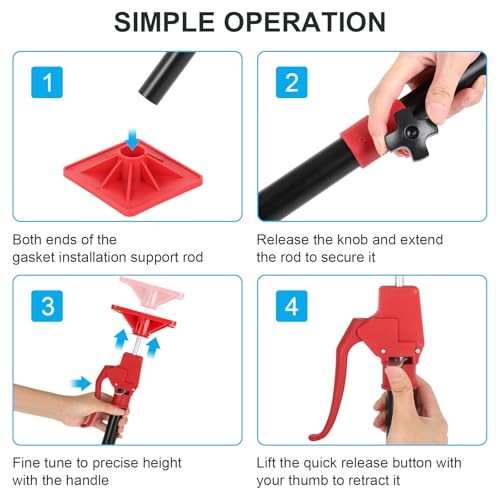 SIMPLE OPERATION

1

Both ends of the gasket installation support rod

2

Release the knob and extend the rod to secure it

3

Fine tune to precise height with the handle

4

Lift the quick release button with your thumb to retract it