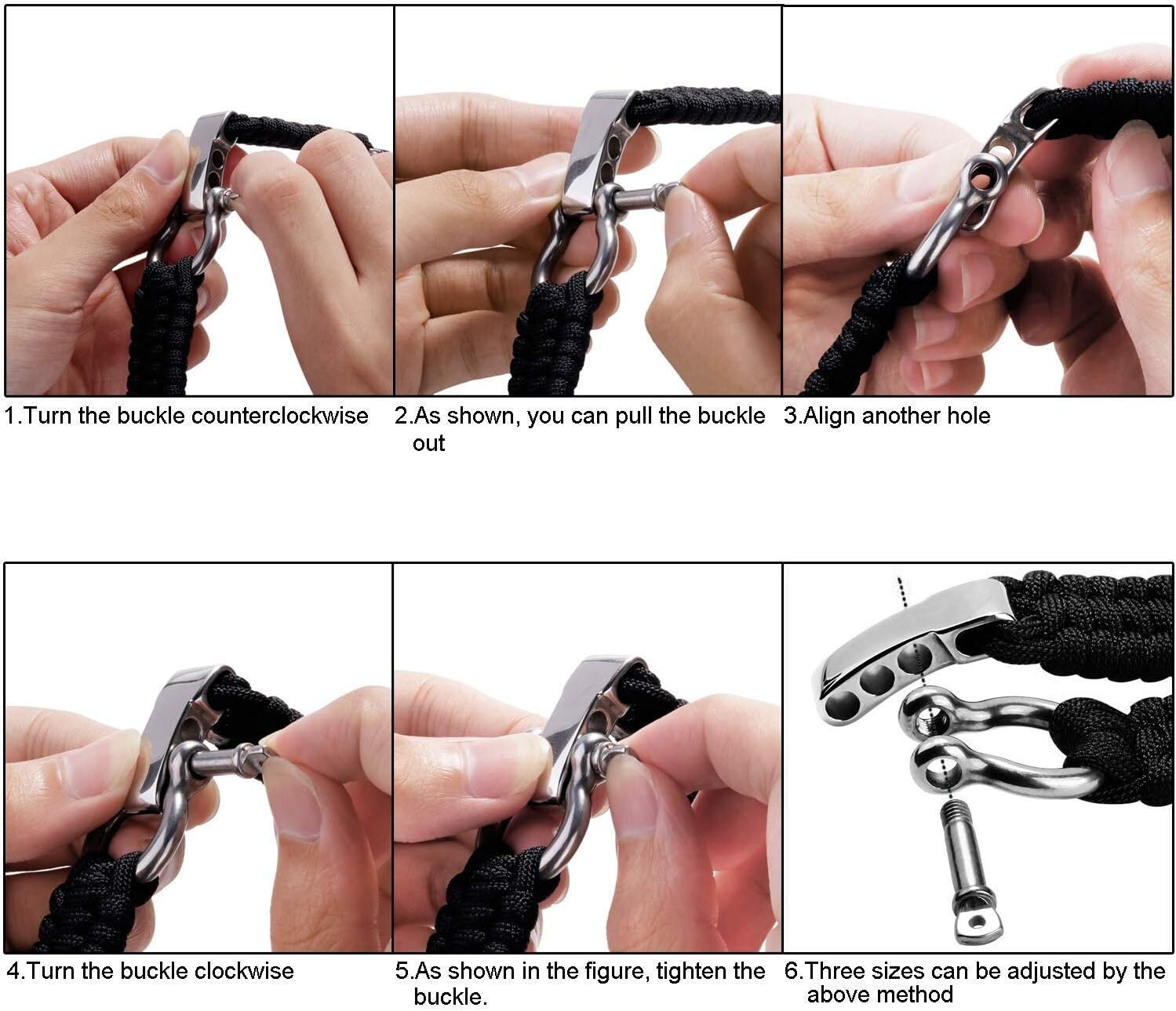 1.Turn the buckle counterclockwise

2.As shown, you can pull the buckle out

3.Align another hole

4.Turn the buckle clockwise

5.As shown in the figure, tighten the buckle.

6.Three sizes can be adjusted by the above method