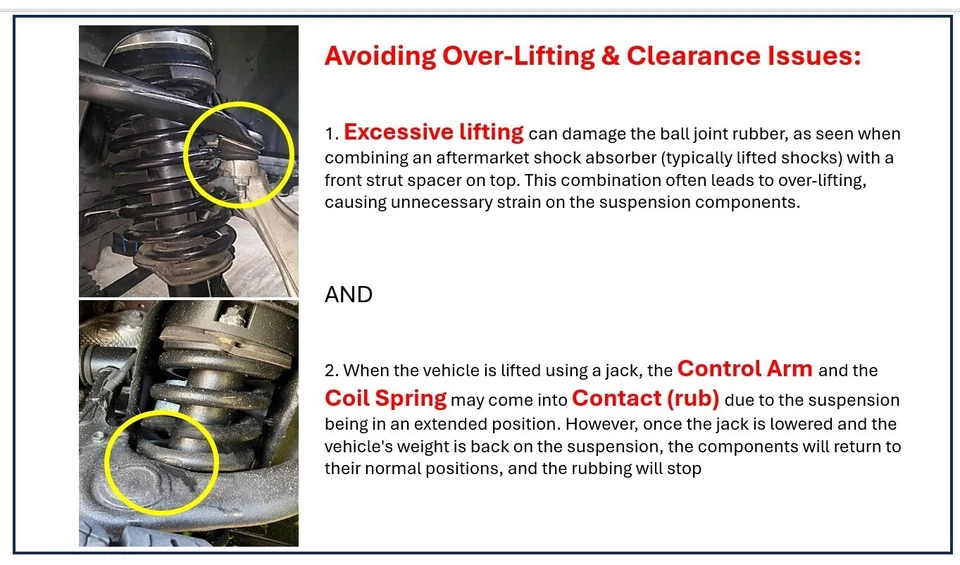 Avoiding Over-Lifting & Clearance Issues:

1. Excessive lifting can damage the ball joint rubber, as seen when combining an aftermarket shock absorber (typically lifted shocks) with a front strut spacer on top. This combination often leads to over-lifting, causing unnecessary strain on the suspension components.

AND

2. When the vehicle is lifted using a jack, the Control Arm and the Coil Spring may come into Contact (rub) due to the suspension being in an extended position. However, once the jack is lowered and the vehicle's weight is back on the suspension, the components will return to their normal positions, and the rubbing will stop