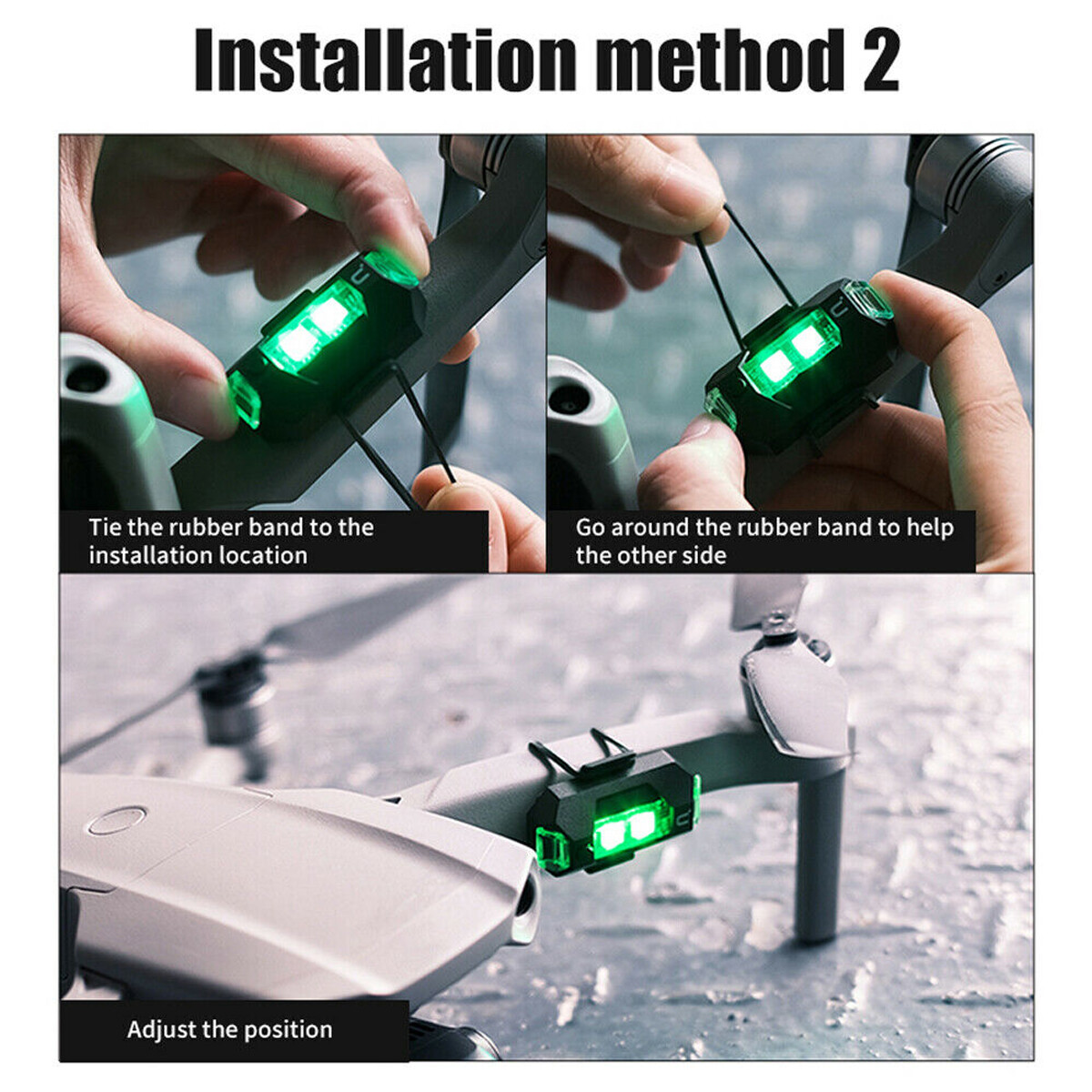 Installation method 2

Tie the rubber band to the installation location

Go around the rubber band to help the other side

Adjust the position