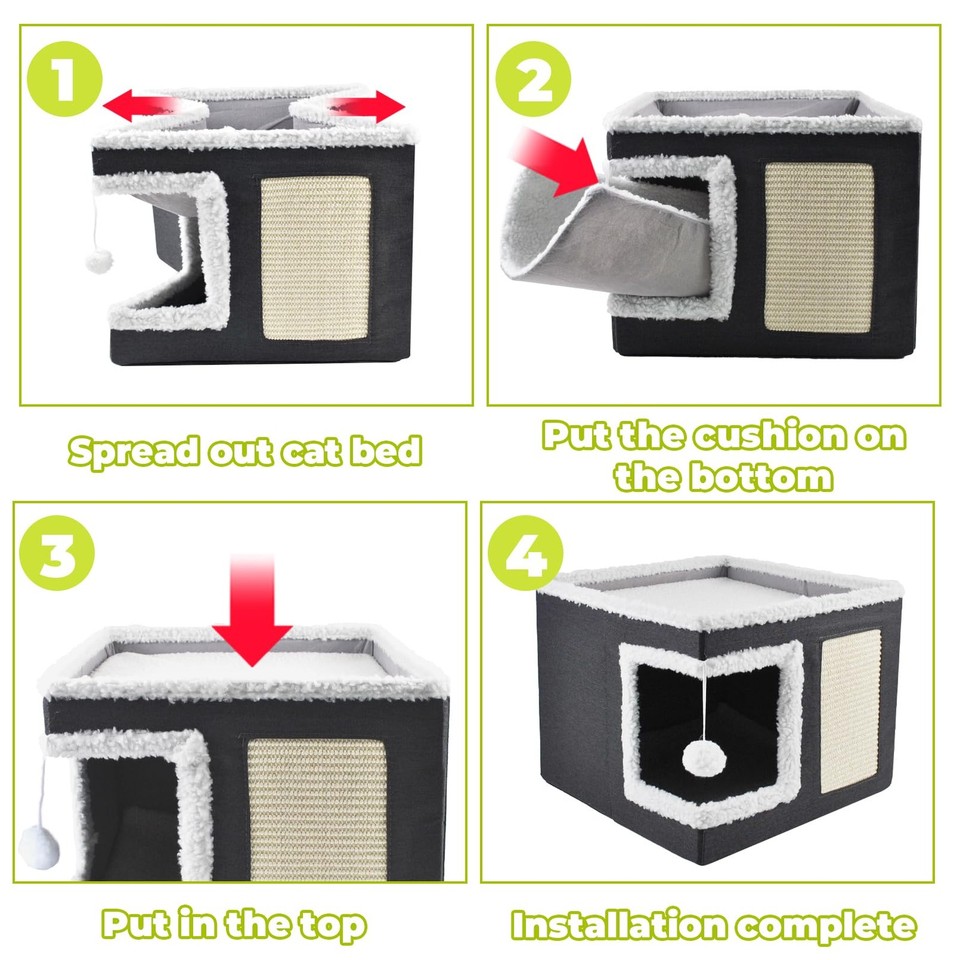 1

Spread out cat bed

2

Put the cushion on the bottom

3

Put in the top

4

Installation complete