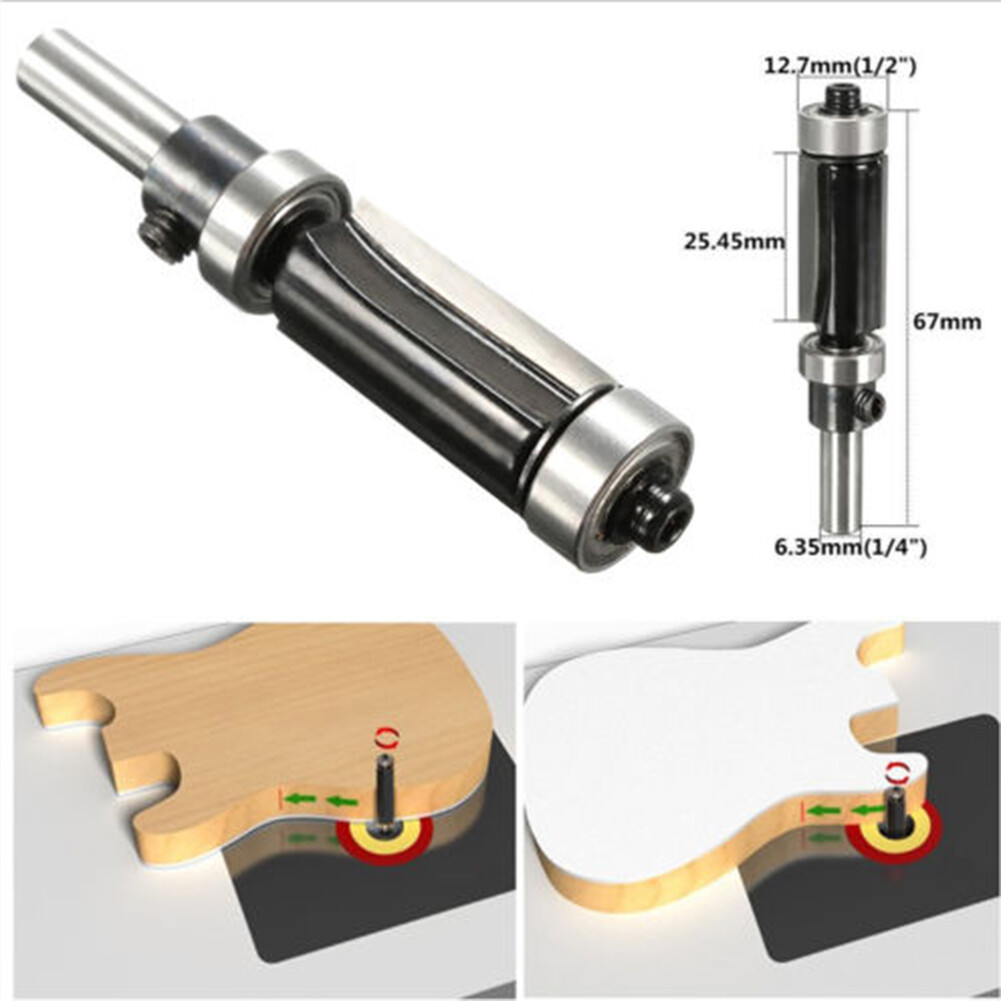 12.7mm(1/2")

25.45mm

67mm

6.35mm(1/4")