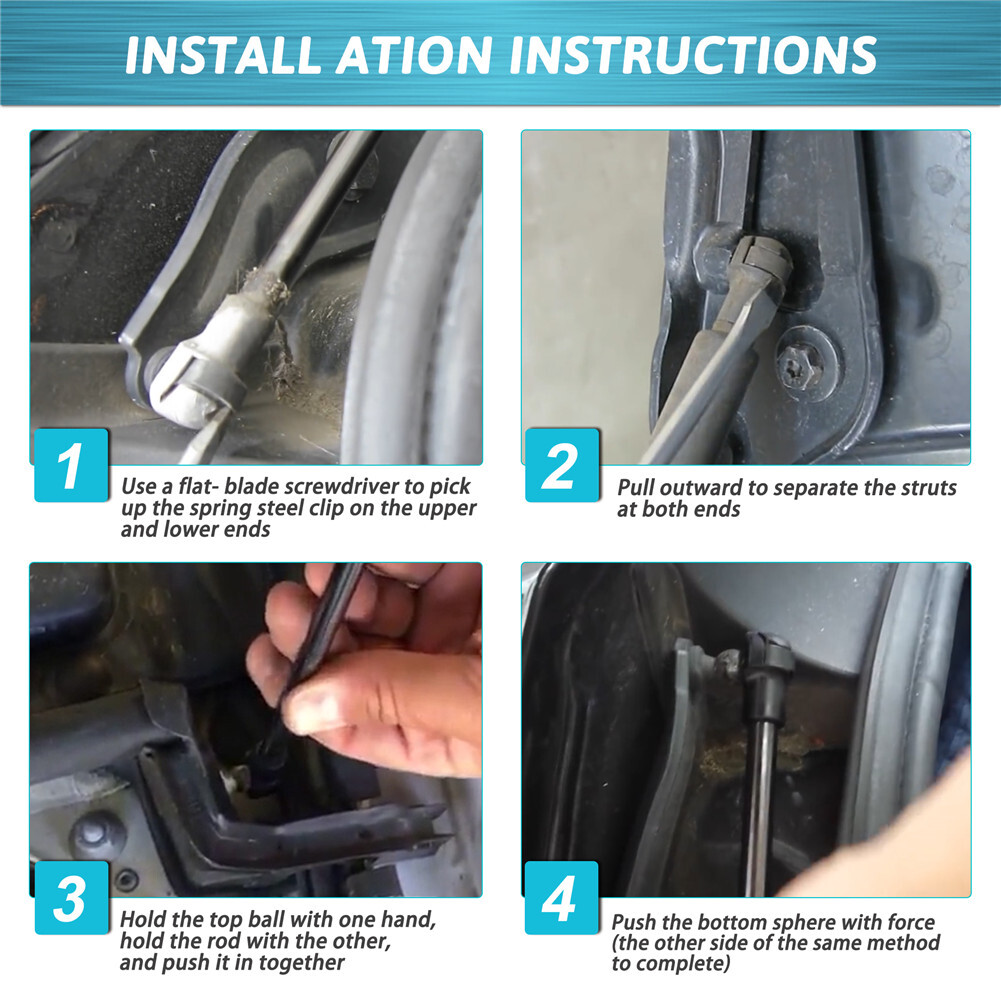 INSTALL ATION INSTRUCTIONS

1
Use a flat- blade screwdriver to pick up the spring steel clip on the upper and lower ends

2
Pull outward to separate the struts at both ends

3
Hold the top ball with one hand, hold the rod with the other, and push it in together

4
Push the bottom sphere with force (the other side of the same method to complete)