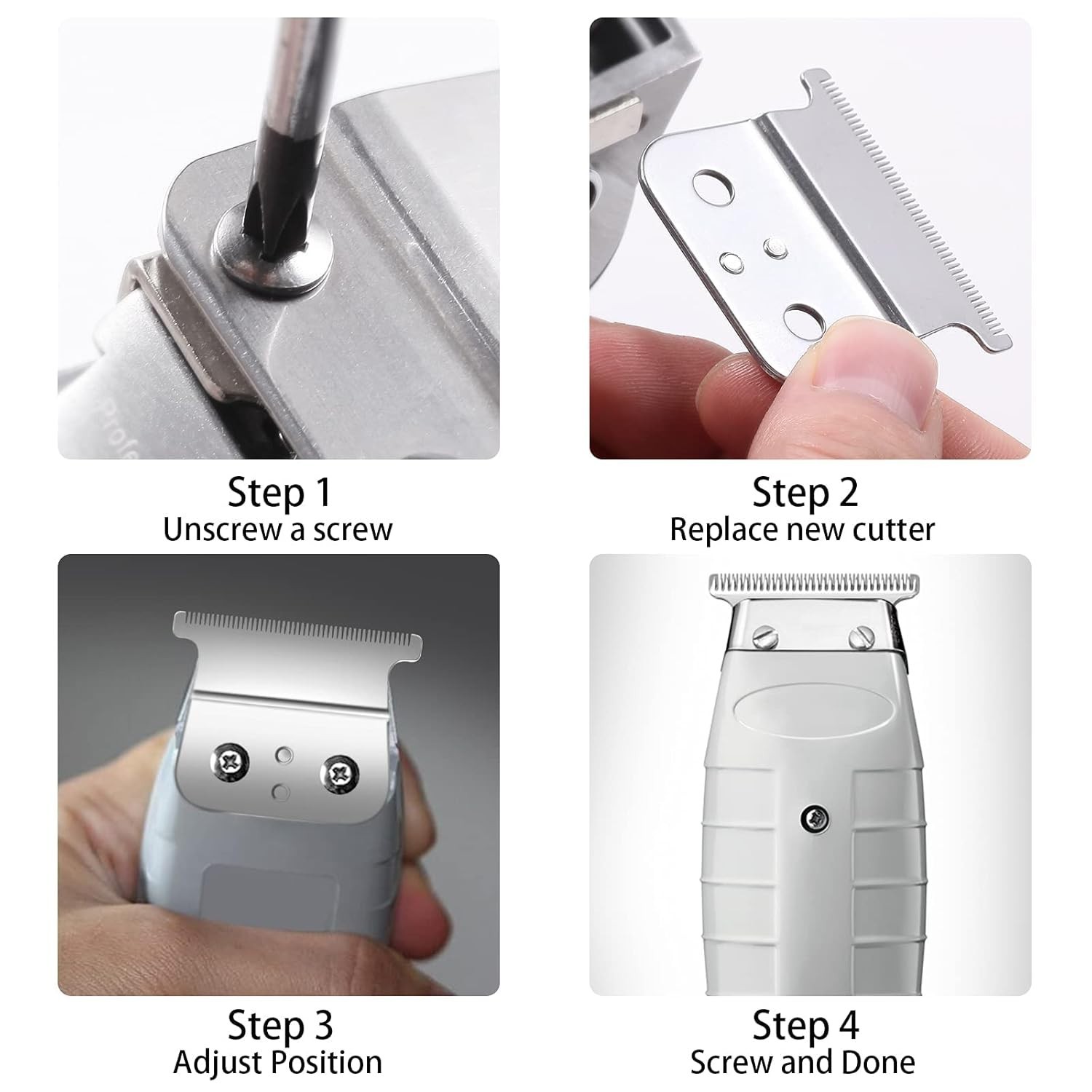 Profe

Step 1
Unscrew a screw

Step 2
Replace new cutter

Step 3
Adjust Position

Step 4
Screw and Done