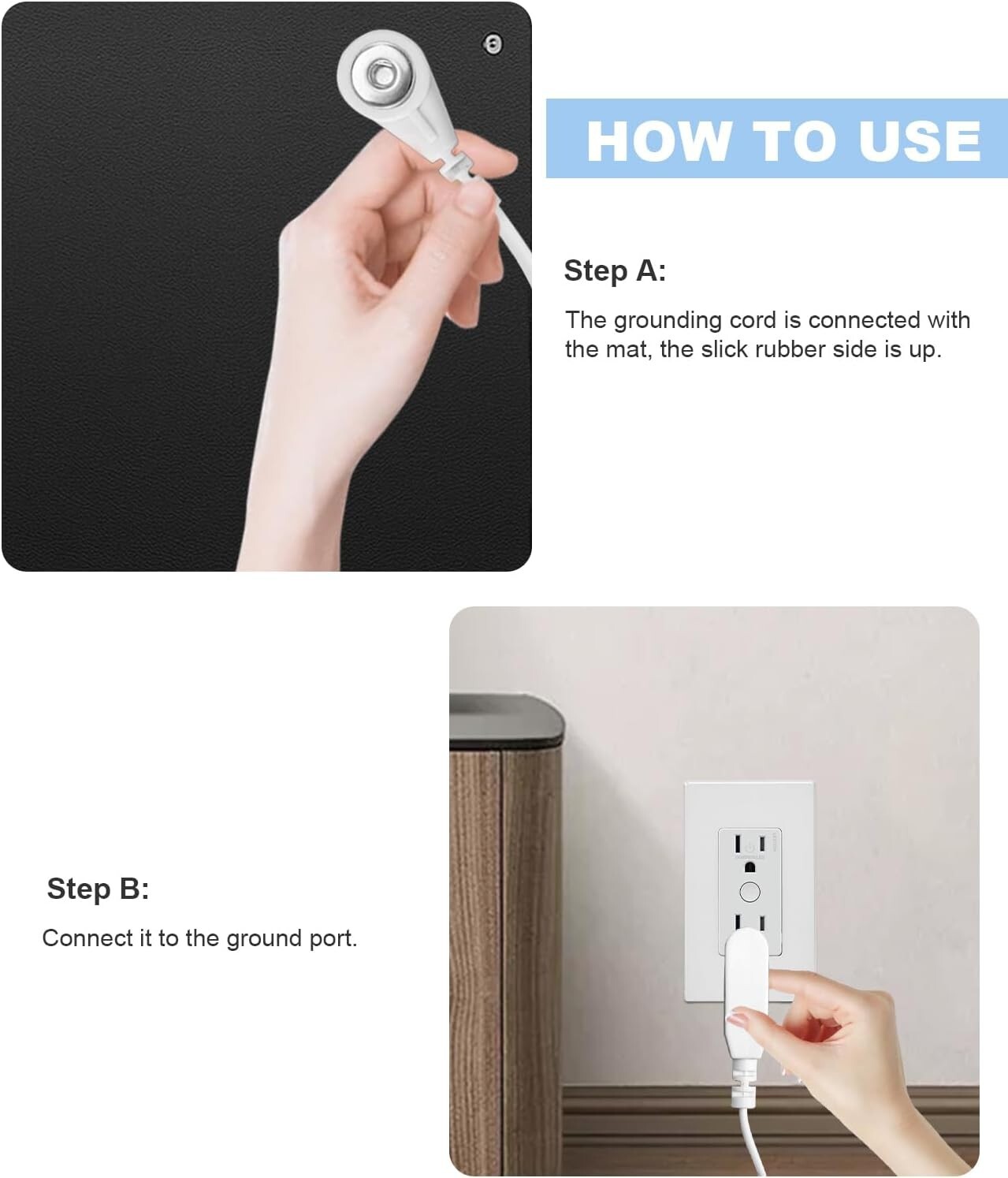 HOW TO USE

Step A:

The grounding cord is connected with the mat, the slick rubber side is up.

Step B:

Connect it to the ground port.