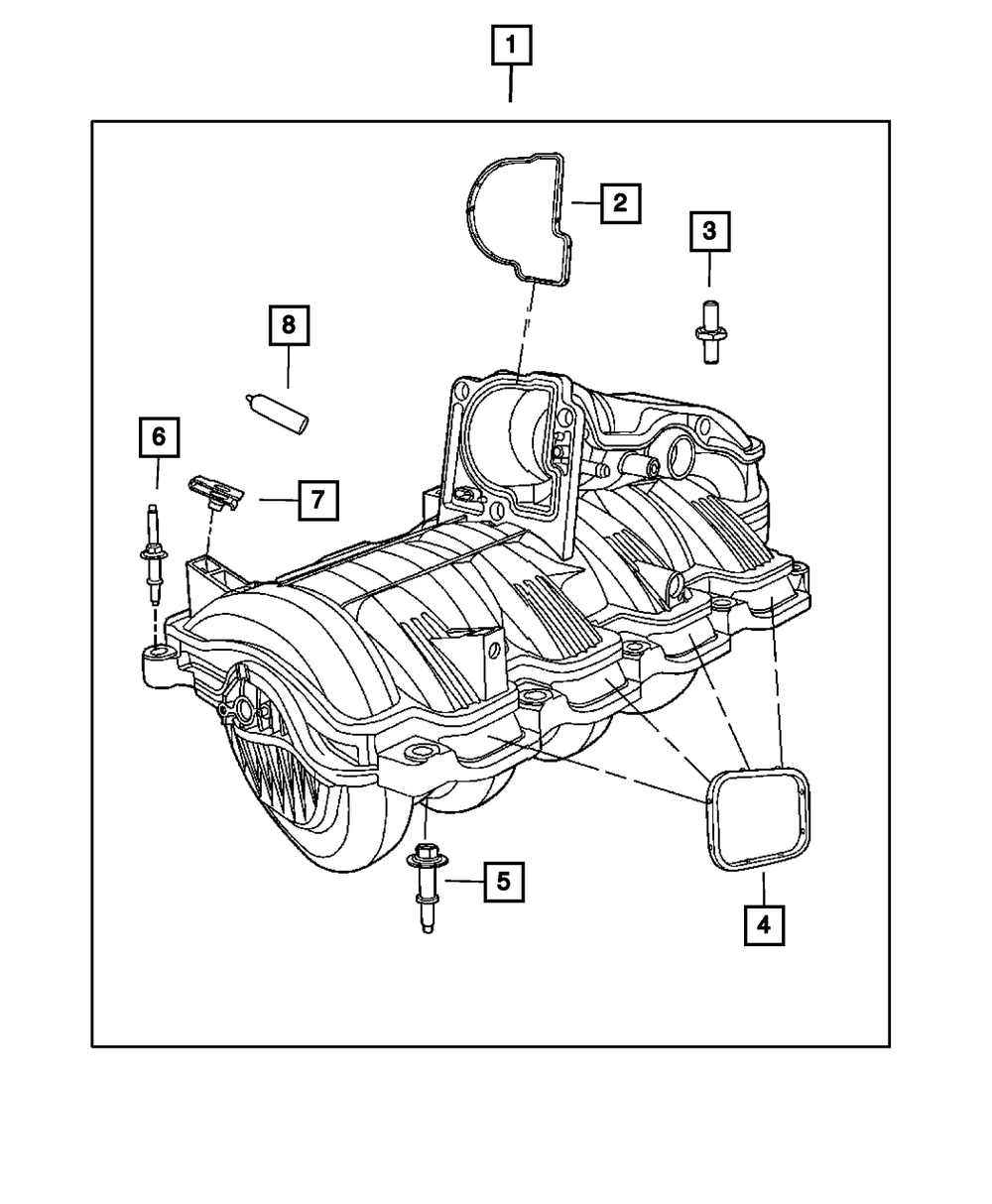 1
2
3
8
6
7
5
4