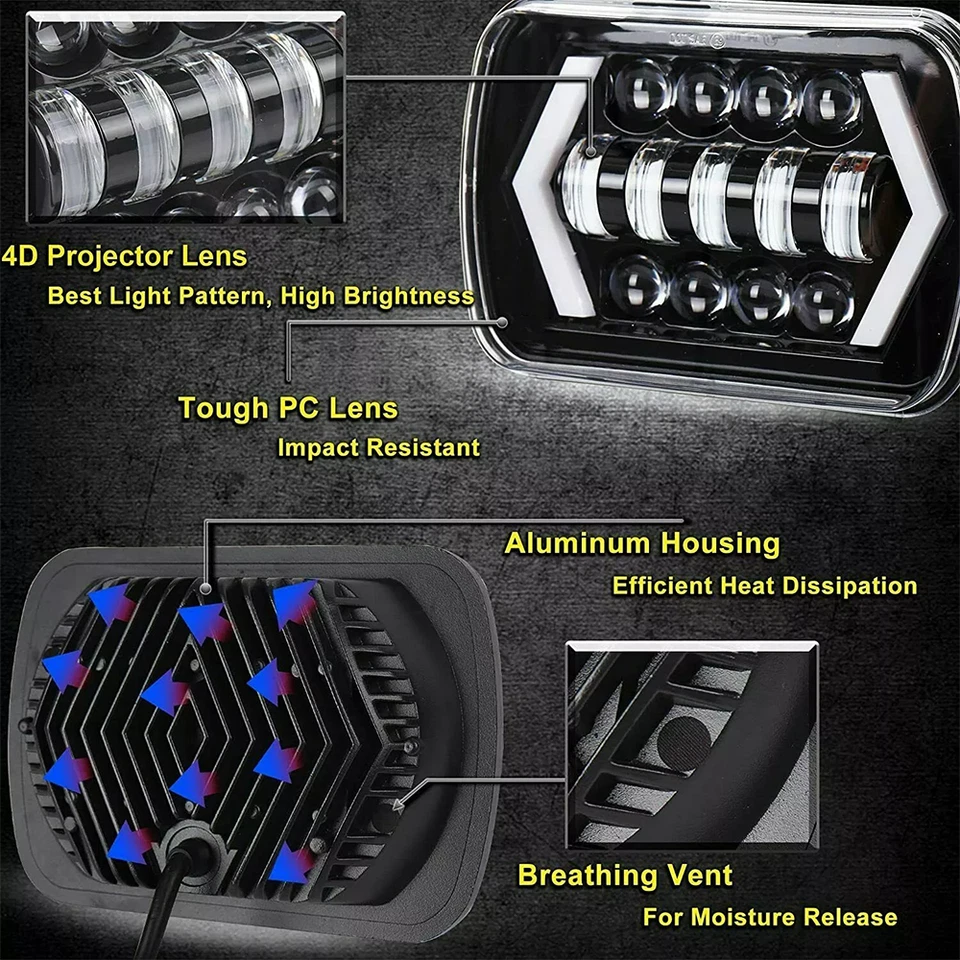 4D Projector Lens
Best Light Pattern, High Brightness

Tough PC Lens
Impact Resistant

Aluminum Housing
Efficient Heat Dissipation

Breathing Vent
For Moisture Release