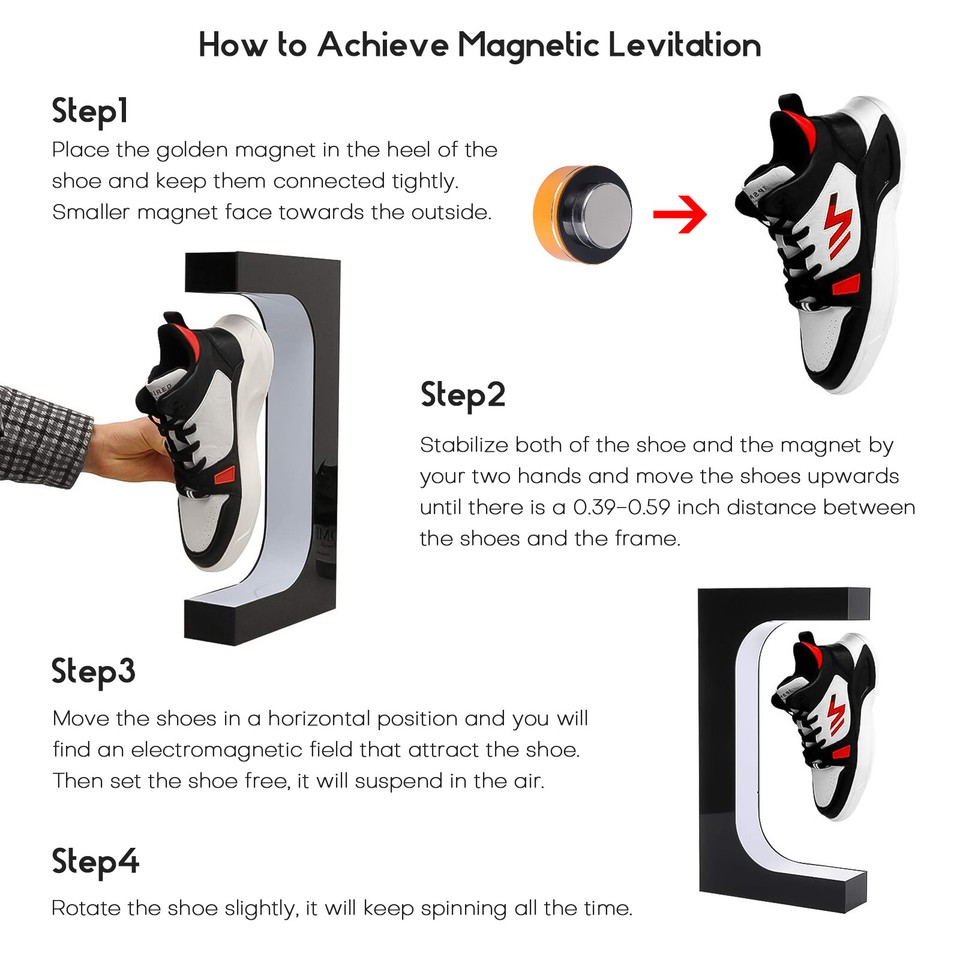 How to Achieve Magnetic Levitation

Step1

Place the golden magnet in the heel of the shoe and keep them connected tightly. Smaller magnet face towards the outside.

Step2

Stabilize both of the shoe and the magnet by your two hands and move the shoes upwards until there is a 0.39-0.59 inch distance between the shoes and the frame.

Step3

Move the shoes in a horizontal position and you will find an electromagnetic field that attract the shoe. Then set the shoe free, it will suspend in the air.

Step4

Rotate the shoe slightly, it will keep spinning all the time.