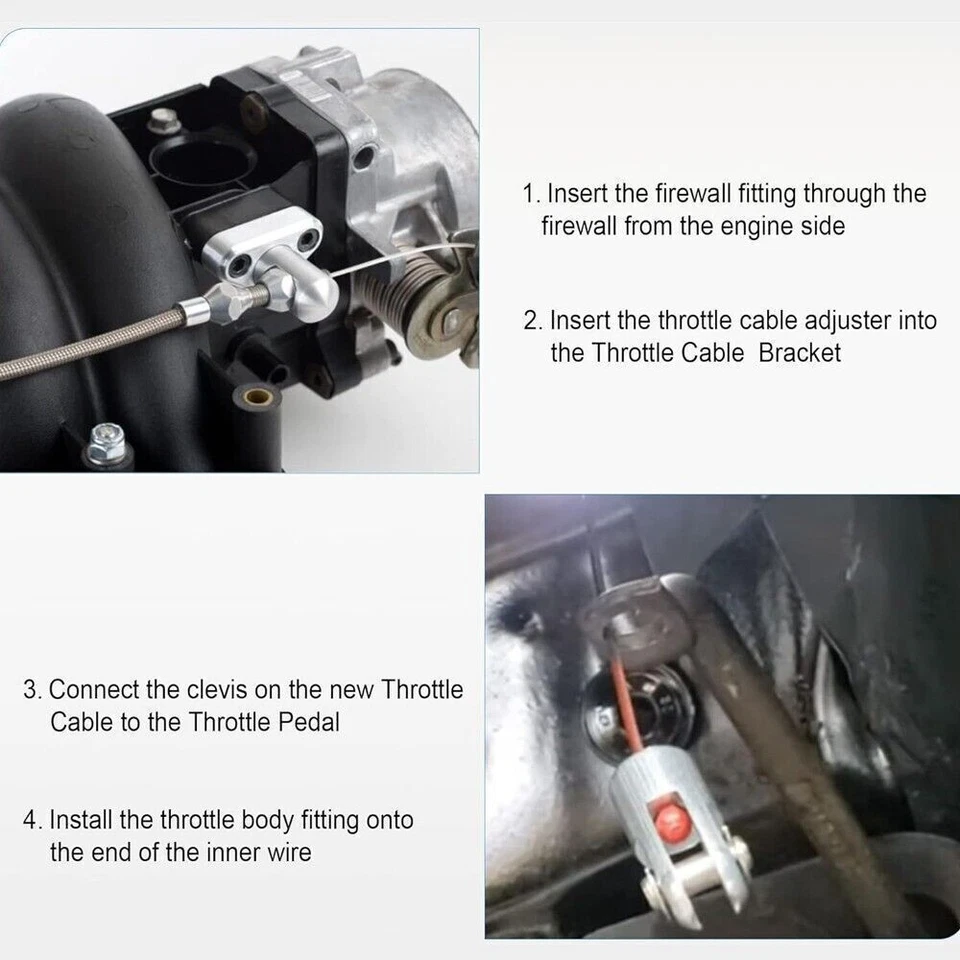 1. Insert the firewall fitting through the firewall from the engine side

2. Insert the throttle cable adjuster into the Throttle Cable  Bracket

3. Connect the clevis on the new Throttle Cable to the Throttle Pedal

4. Install the throttle body fitting onto the end of the inner wire