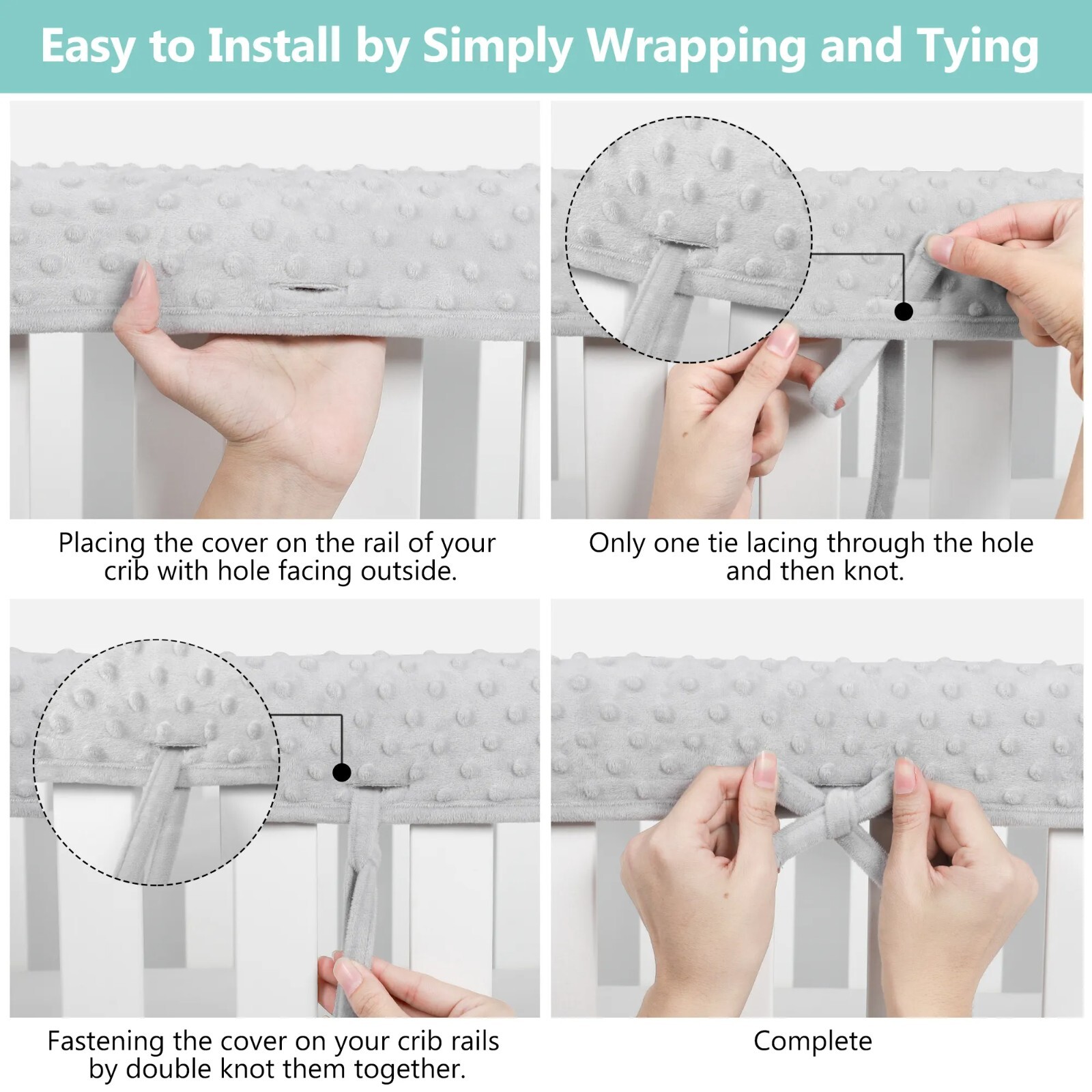 Easy to Install by Simply Wrapping and Tying

Placing the cover on the rail of your crib with hole facing outside.

Only one tie lacing through the hole and then knot.

Fastening the cover on your crib rails by double knot them together.

Complete