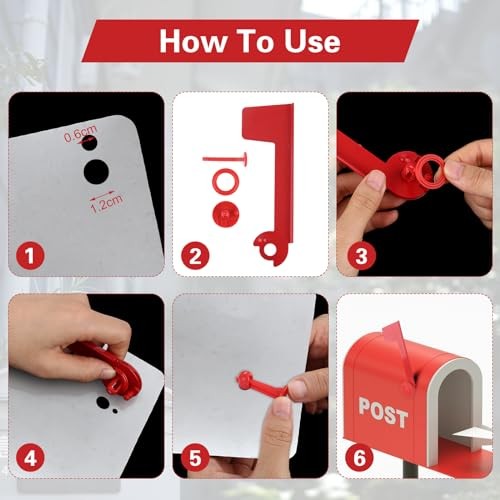 How To Use

0.6cm

1.2cm

1

2

3

4

5

POST

6