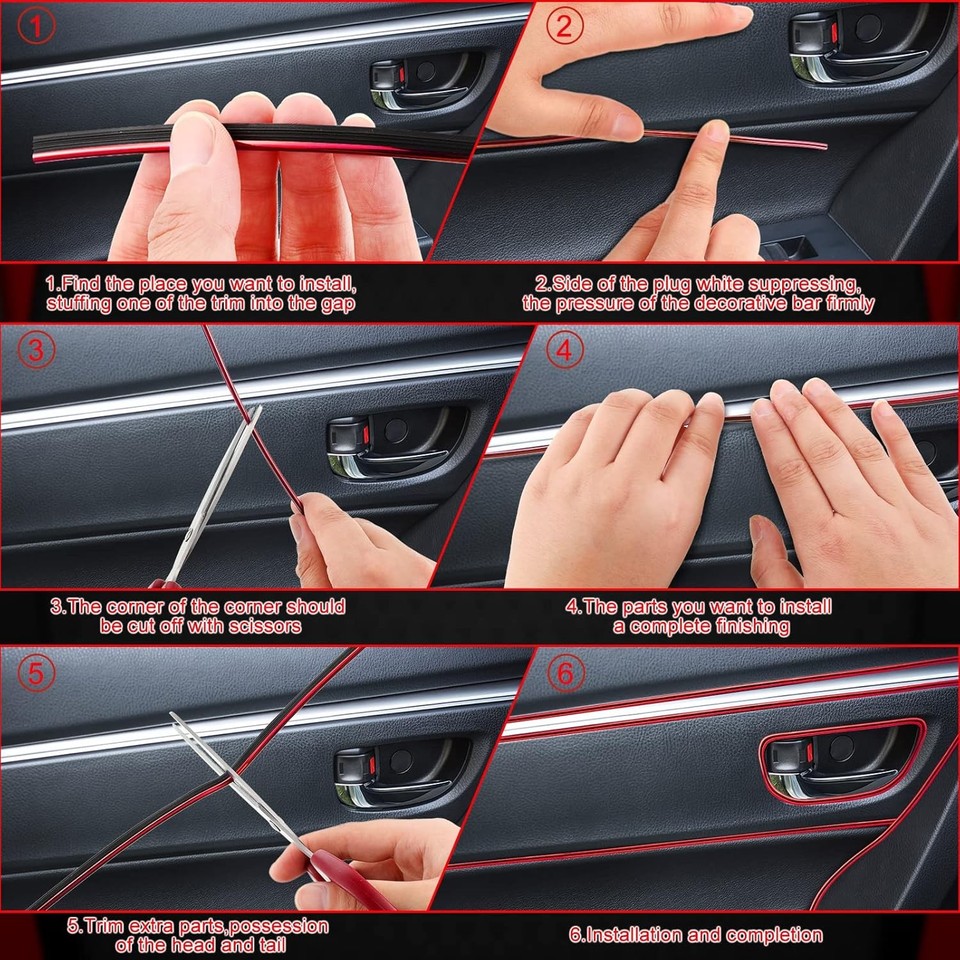 1

2

1.Find the place you want to install, stuffing one of the trim into the gap

2.Side of the plug white suppressing, the pressure of the decorative bar firmly

3

4

3.The corner of the corner should be cut off with scissors

4.The parts you want to install a complete finishing

5

6

5.Trim extra parts,possession of the head and tail

6.Installation and completion