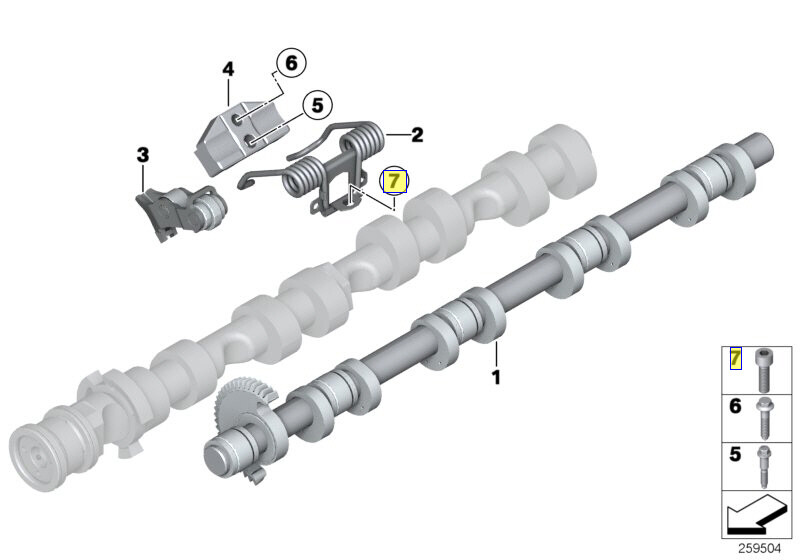 4
6
5
2
3
7
1
7
6
5
259504