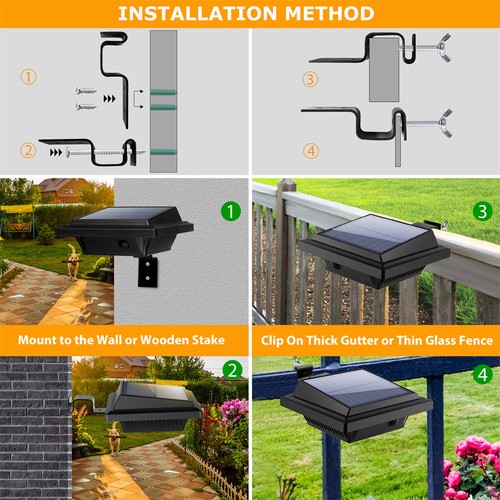 INSTALLATION METHOD

①

②

③

④

1

3

Mount to the Wall or Wooden Stake

Clip On Thick Gutter or Thin Glass Fence

2

4