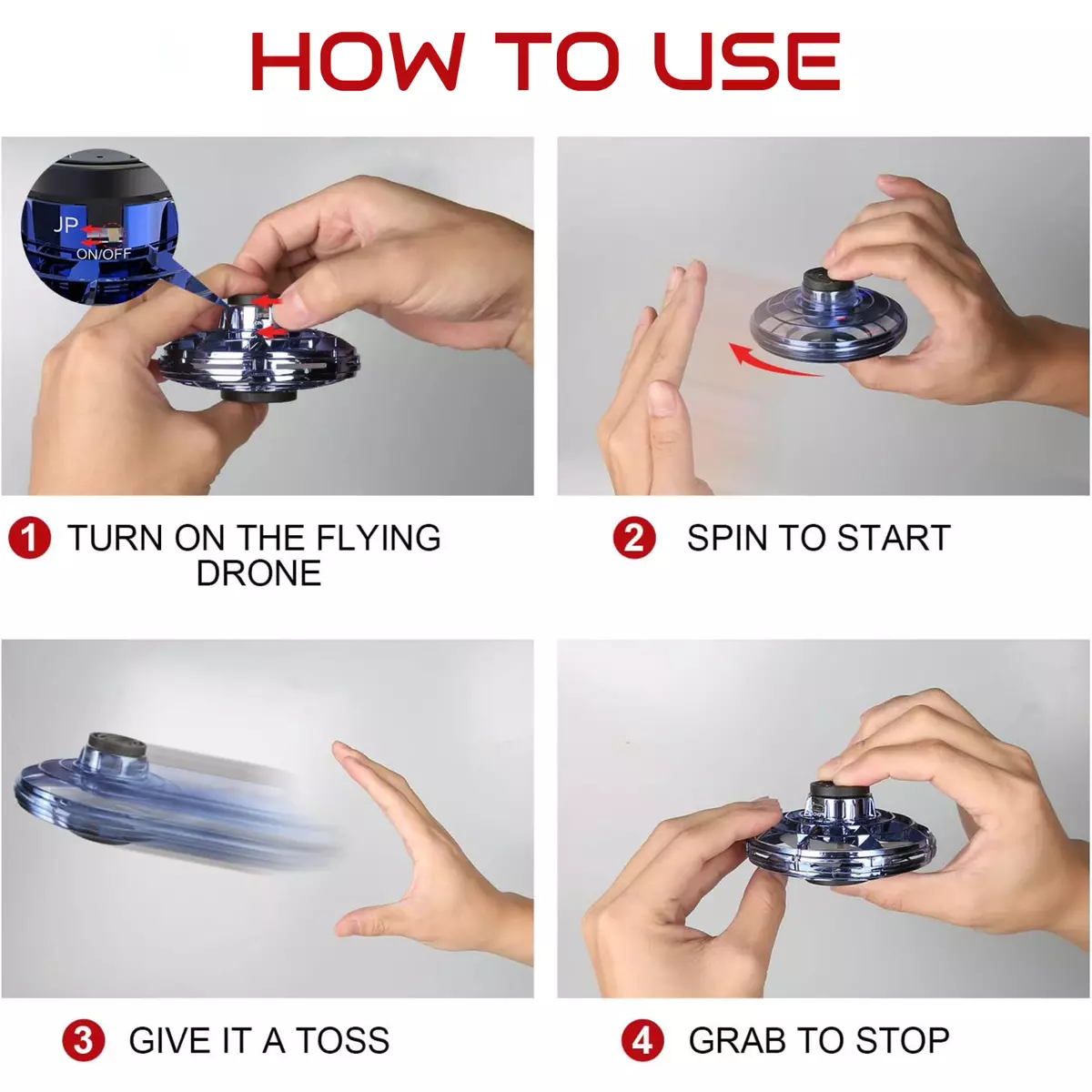 HOW TO USE

JP
ON/OFF

1 TURN ON THE FLYING DRONE

2 SPIN TO START

3 GIVE IT A TOSS

4 GRAB TO STOP