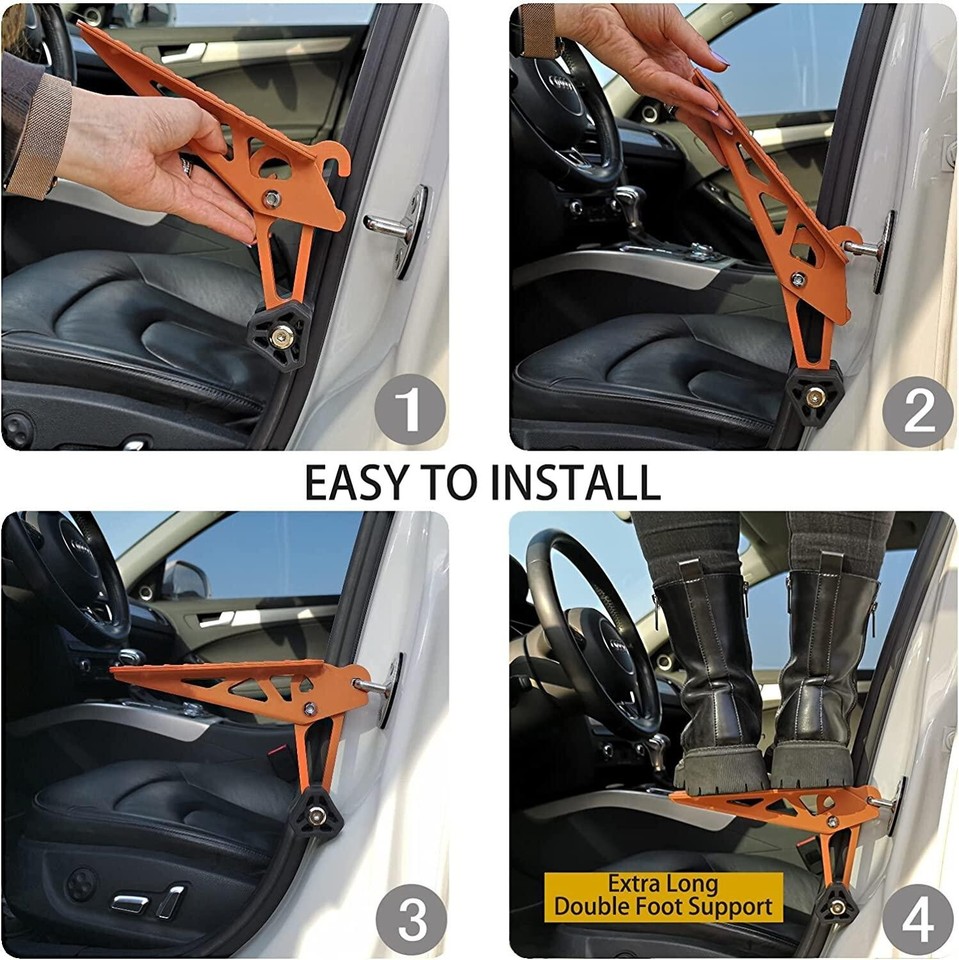 1

2

EASY TO INSTALL

3

Extra Long
Double Foot Support

4