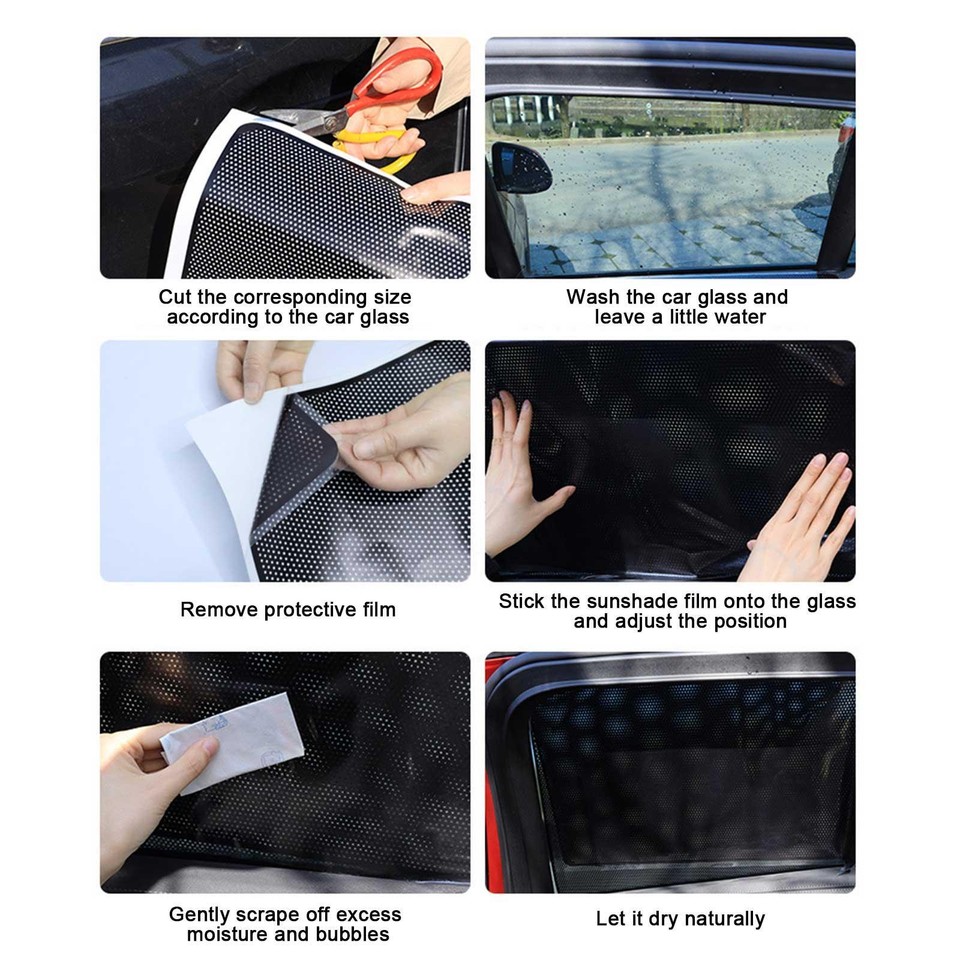 Cut the corresponding size according to the car glass

Wash the car glass and leave a little water

Remove protective film

Stick the sunshade film onto the glass and adjust the position

Gently scrape off excess moisture and bubbles

Let it dry naturally