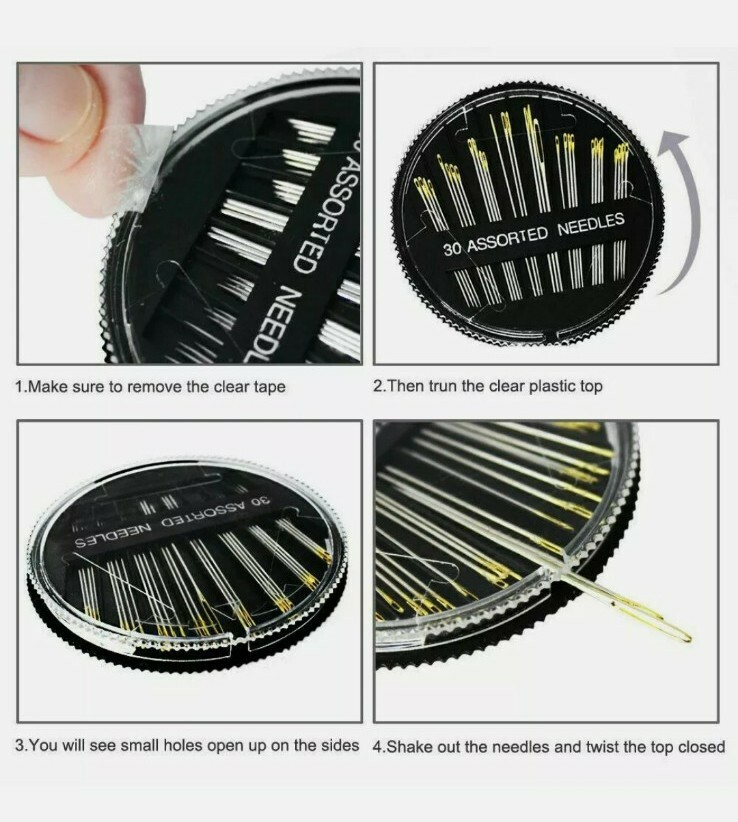 ASSORTED NEEDL

1.Make sure to remove the clear tape

30 ASSORTED NEEDLES

2.Then trun the clear plastic top

30 ASSORTED NEEDLES

3.You will see small holes open up on the sides

4.Shake out the needles and twist the top closed