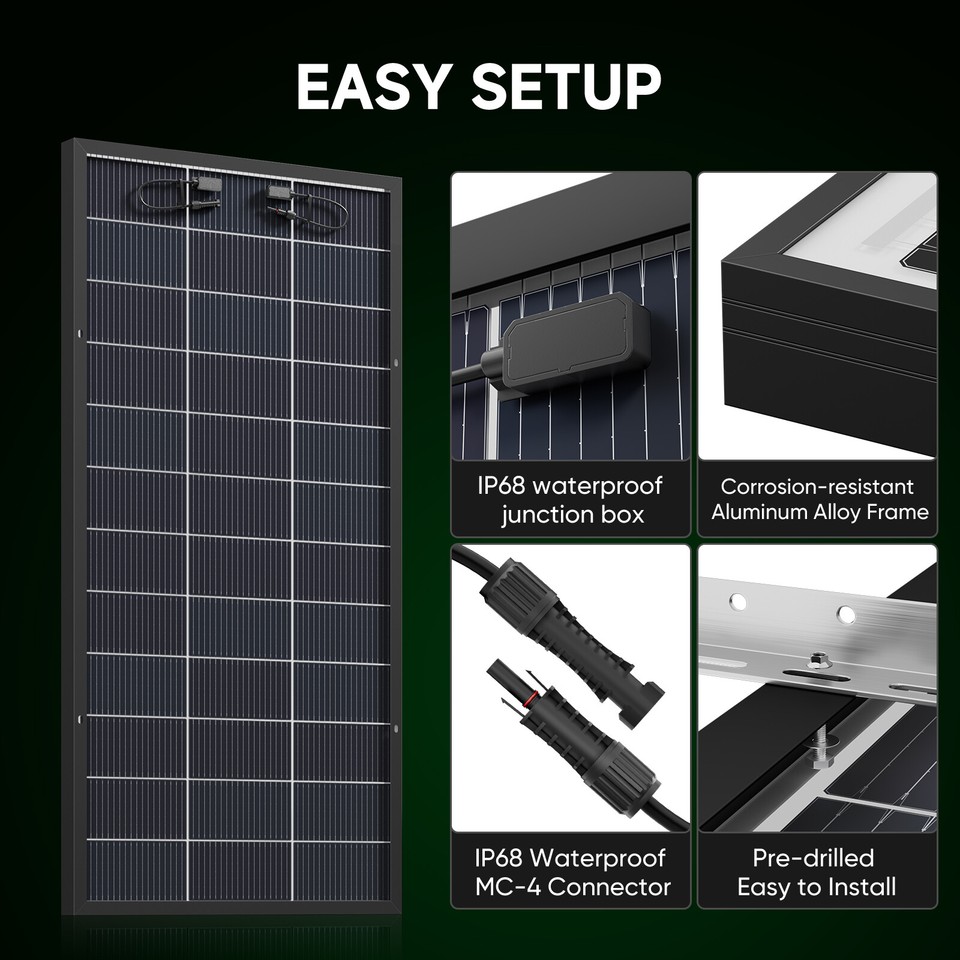 EASY SETUP

IP68 waterproof junction box

Corrosion-resistant Aluminum Alloy Frame

IP68 Waterproof MC-4 Connector

Pre-drilled Easy to Install