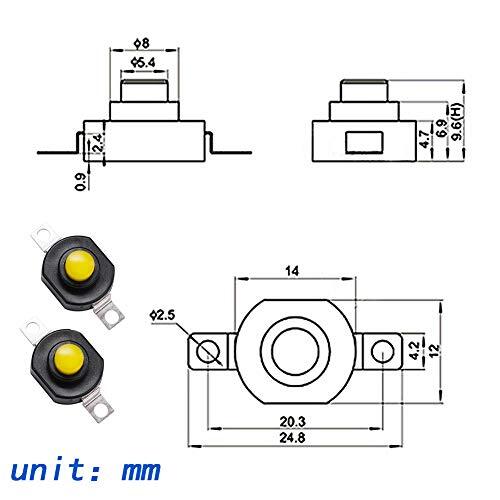 ϕ8
ϕ5.4
2.4
0.9
4.7
6.9
9.6(H)
14
ϕ2.5
4.2
12
20.3
24.8
unit: mm