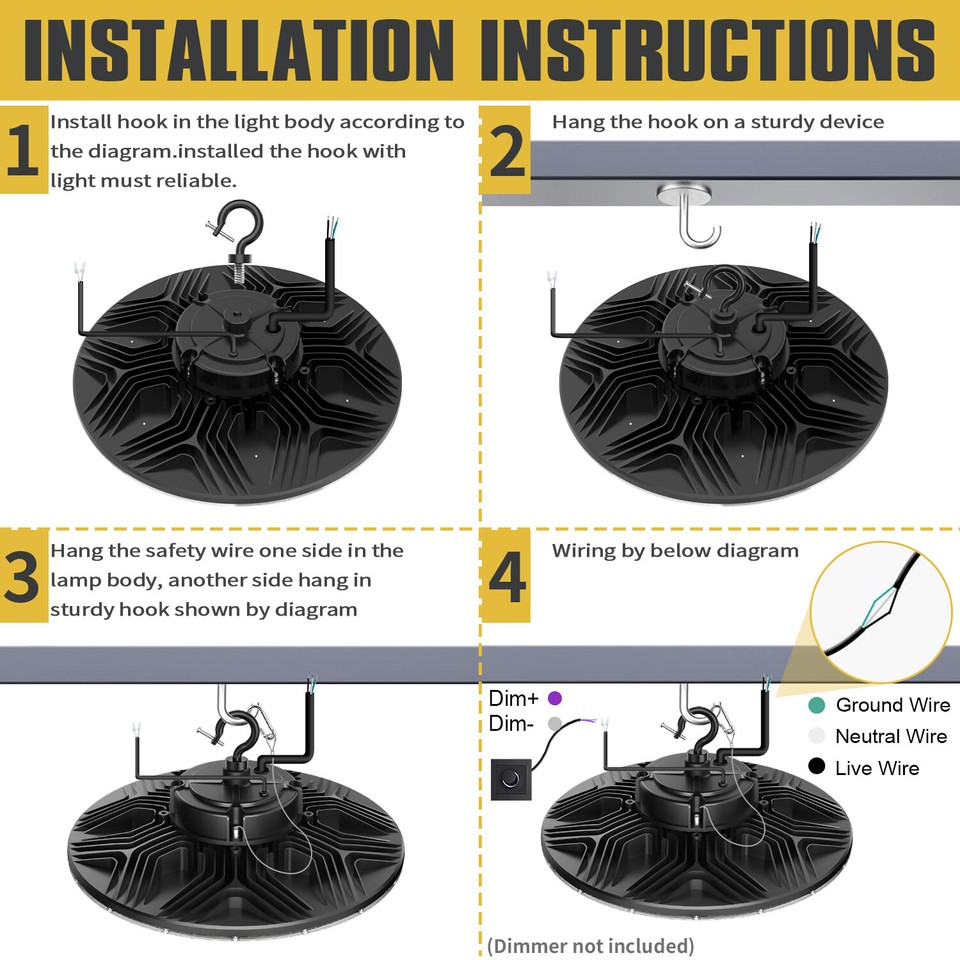 INSTALLATION INSTRUCTIONS

1 Install hook in the light body according to the diagram.installed the hook with light must reliable.

2 Hang the hook on a sturdy device

3 Hang the safety wire one side in the lamp body, another side hang in sturdy hook shown by diagram

4 Wiring by below diagram

Dim+
Dim-

Ground Wire
Neutral Wire
Live Wire

(Dimmer not included)