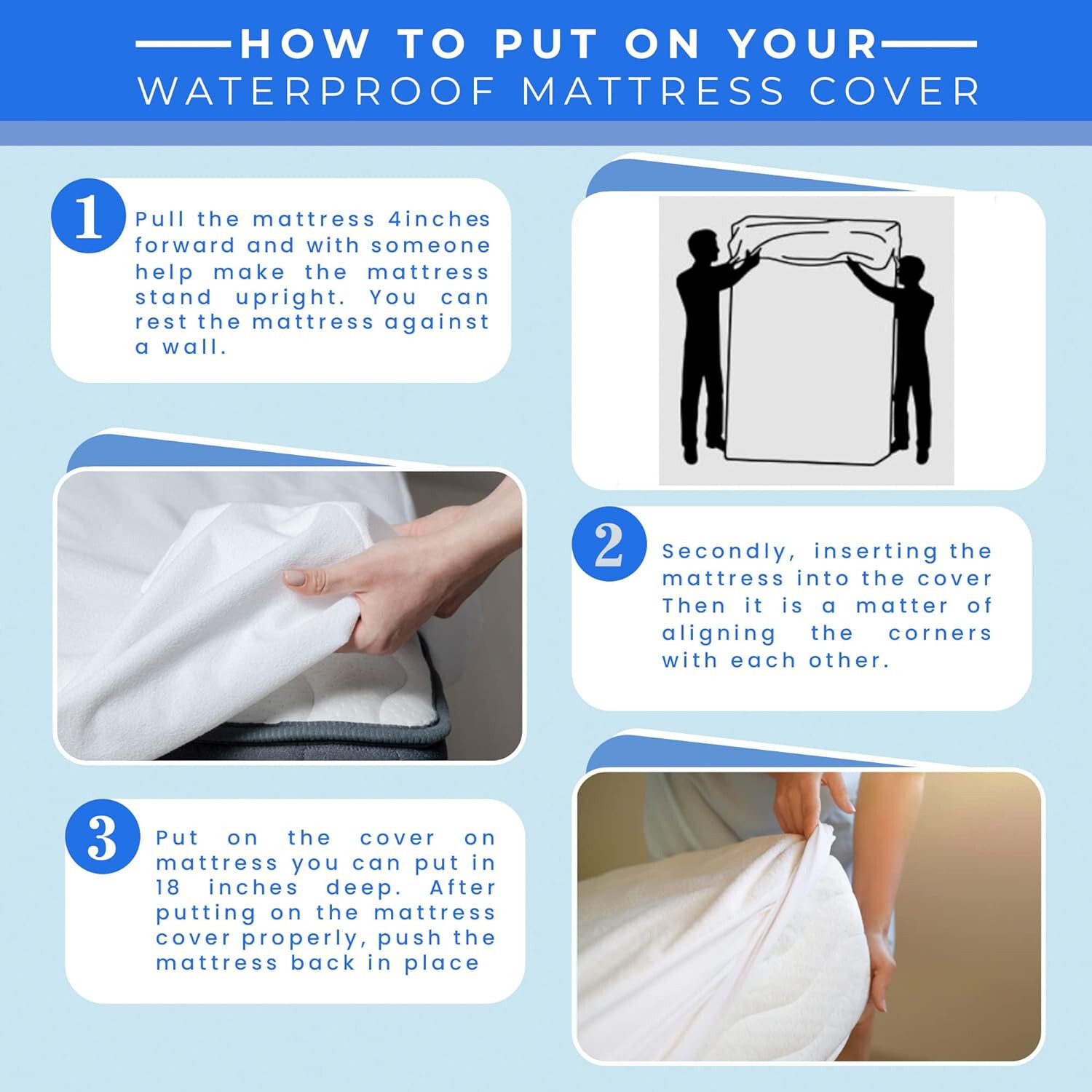 HOW TO PUT ON YOUR
WATERPROOF MATTRESS COVER

1

Pull the mattress 4inches forward and with someone help make the mattress stand upright. You can rest the mattress against a wall.

2

Secondly, inserting the mattress into the cover Then it is a matter of aligning the corners with each other.

3

Put on the cover on mattress you can put in 18 inches deep. After putting on the mattress cover properly, push the mattress back in place