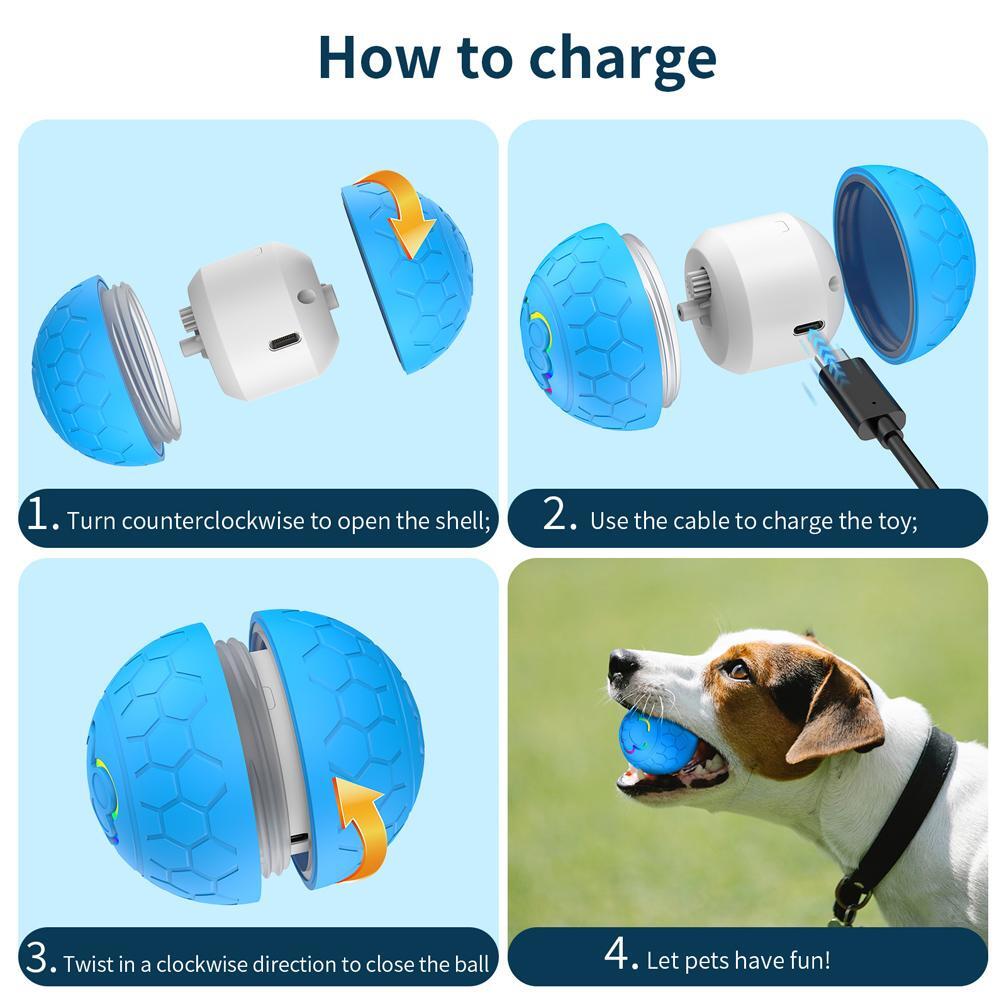 How to charge

1. Turn counterclockwise to open the shell;

2. Use the cable to charge the toy;

3. Twist in a clockwise direction to close the ball

4. Let pets have fun!