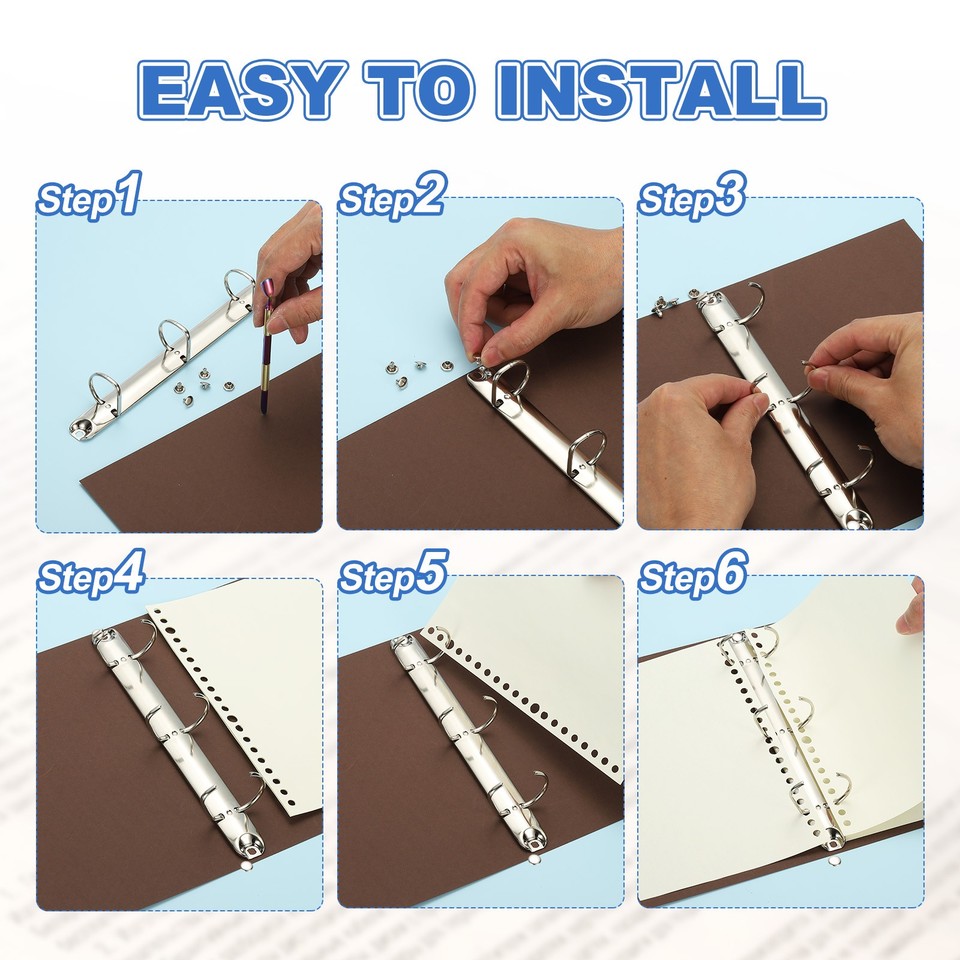 EASY TO INSTALL

Step1

Step2

Step3

Step4

Step5

Step6