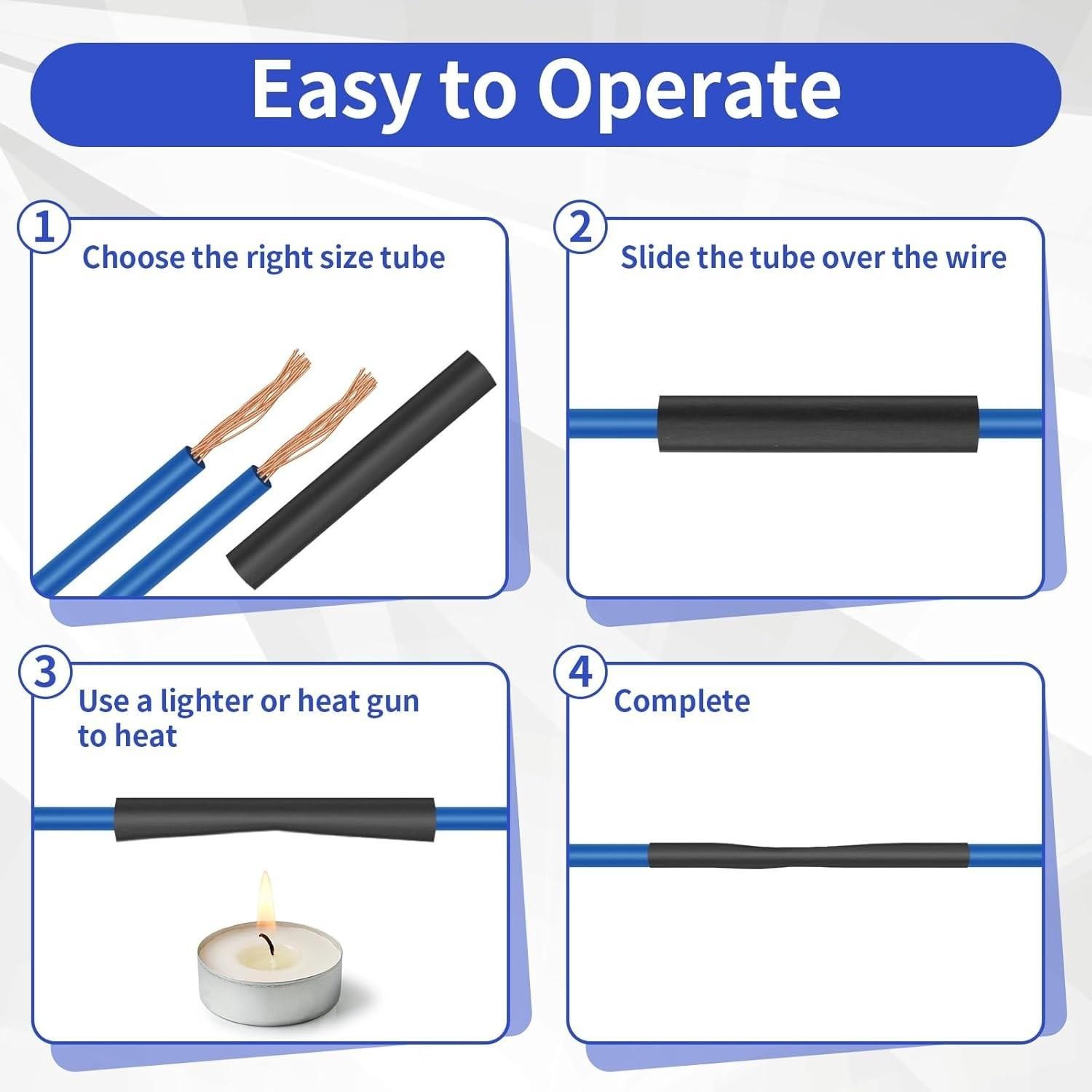 Easy to Operate

1
Choose the right size tube

2
Slide the tube over the wire

3
Use a lighter or heat gun to heat

4
Complete