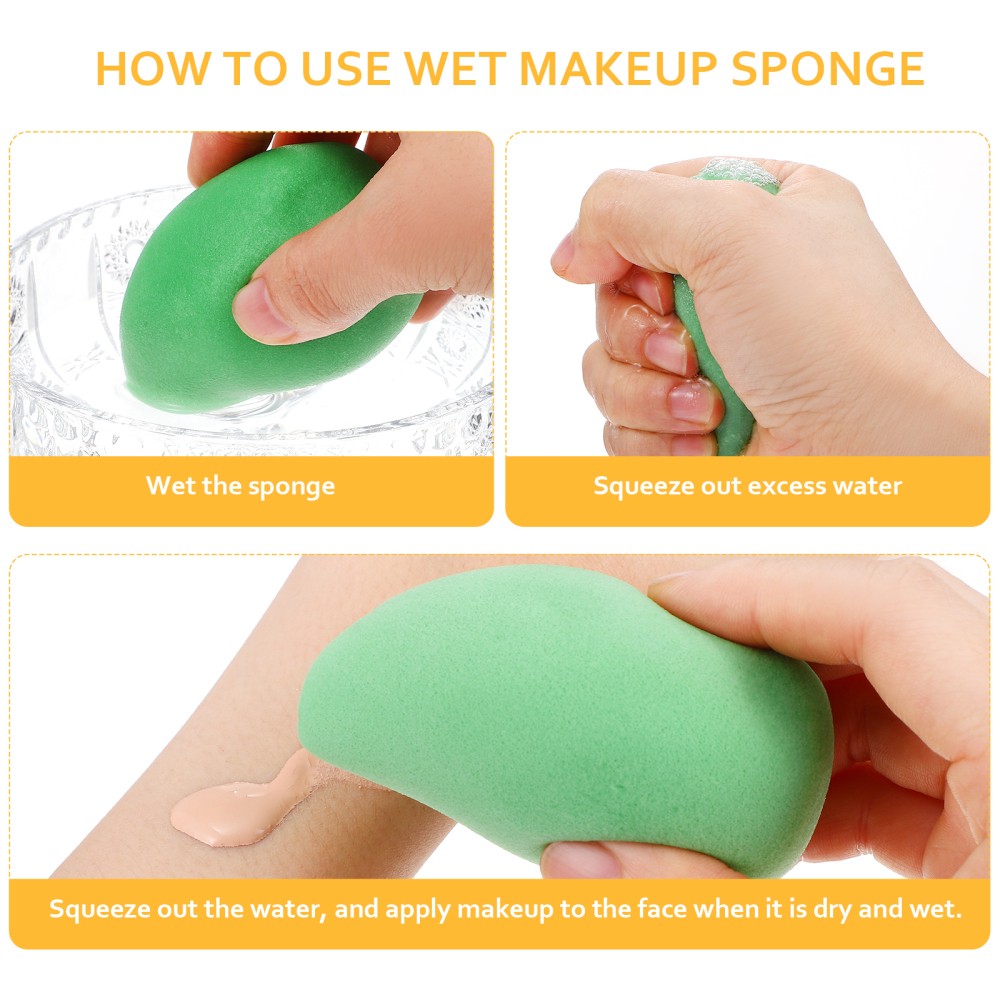 HOW TO USE WET MAKEUP SPONGE

Wet the sponge

Squeeze out excess water

Squeeze out the water, and apply makeup to the face when it is dry and wet.