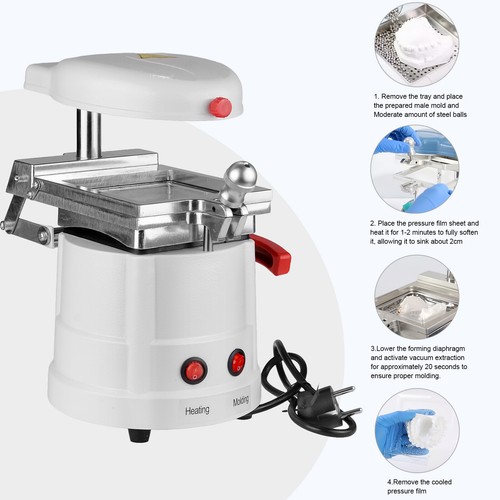 Heating

Molding

1. Remove the tray and place the prepared male mold and Moderate amount of steel balls

2. Place the pressure film sheet and heat it for 1-2 minutes to fully soften it, allowing it to sink about 2cm

3.Lower the forming diaphragm and activate vacuum extraction for approximately 20 seconds to ensure proper molding.

4.Remove the cooled pressure film