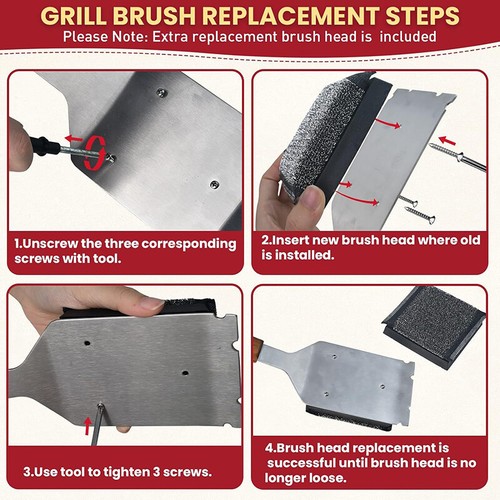 GRILL BRUSH REPLACEMENT STEPS
Please Note: Extra replacement brush head is included

1.Unscrew the three corresponding screws with tool.

2.Insert new brush head where old is installed.

3.Use tool to tighten 3 screws.

4.Brush head replacement is successful until brush head is no longer loose.