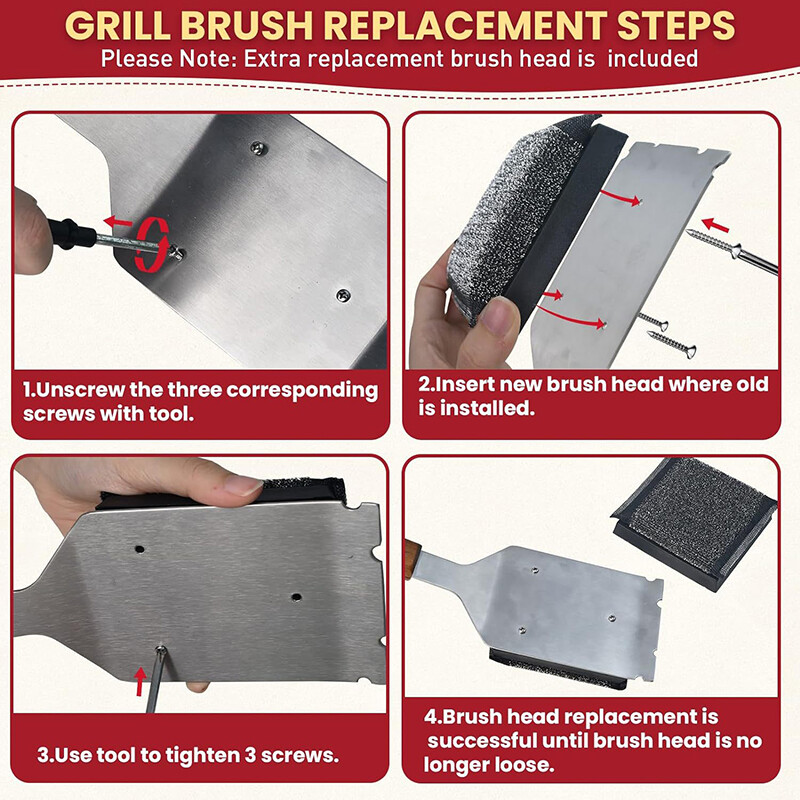 GRILL BRUSH REPLACEMENT STEPS
Please Note: Extra replacement brush head is included

1.Unscrew the three corresponding screws with tool.

2.Insert new brush head where old is installed.

3.Use tool to tighten 3 screws.

4.Brush head replacement is successful until brush head is no longer loose.