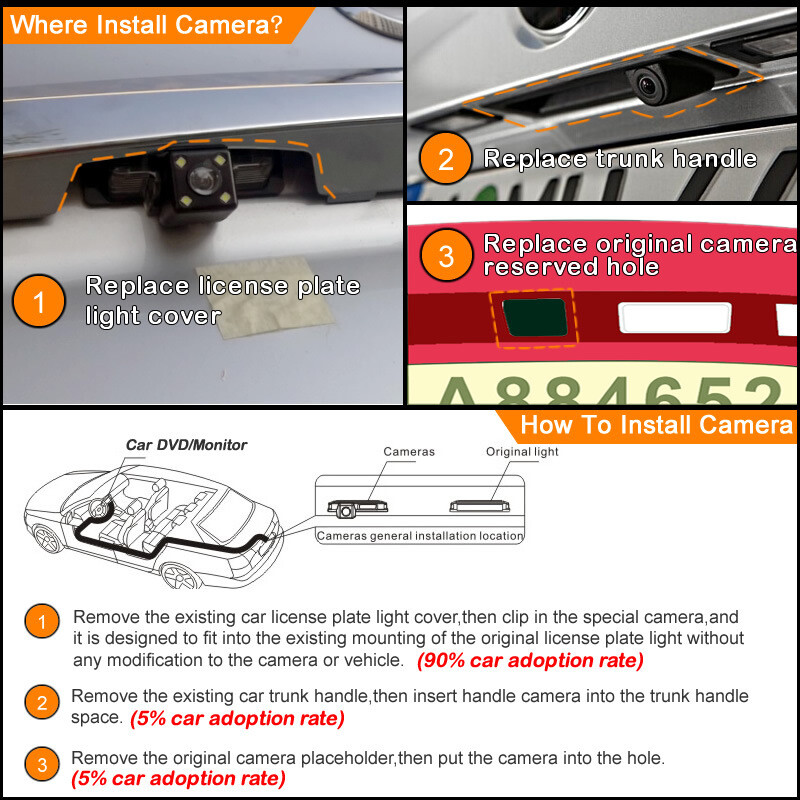 Where Install Camera?

1 Replace license plate light cover

2 Replace trunk handle

3 Replace original camera reserved hole

A884652

How To Install Camera

Car DVD/Monitor

Cameras

Original light

Cameras general installation location

1 Remove the existing car license plate light cover,then clip in the special camera,and it is designed to fit into the existing mounting of the original license plate light without any modification to the camera or vehicle. (90% car adoption rate)

2 Remove the existing car trunk handle,then insert handle camera into the trunk handle space. (5% car adoption rate)

3 Remove the original camera placeholder,then put the camera into the hole. (5% car adoption rate)